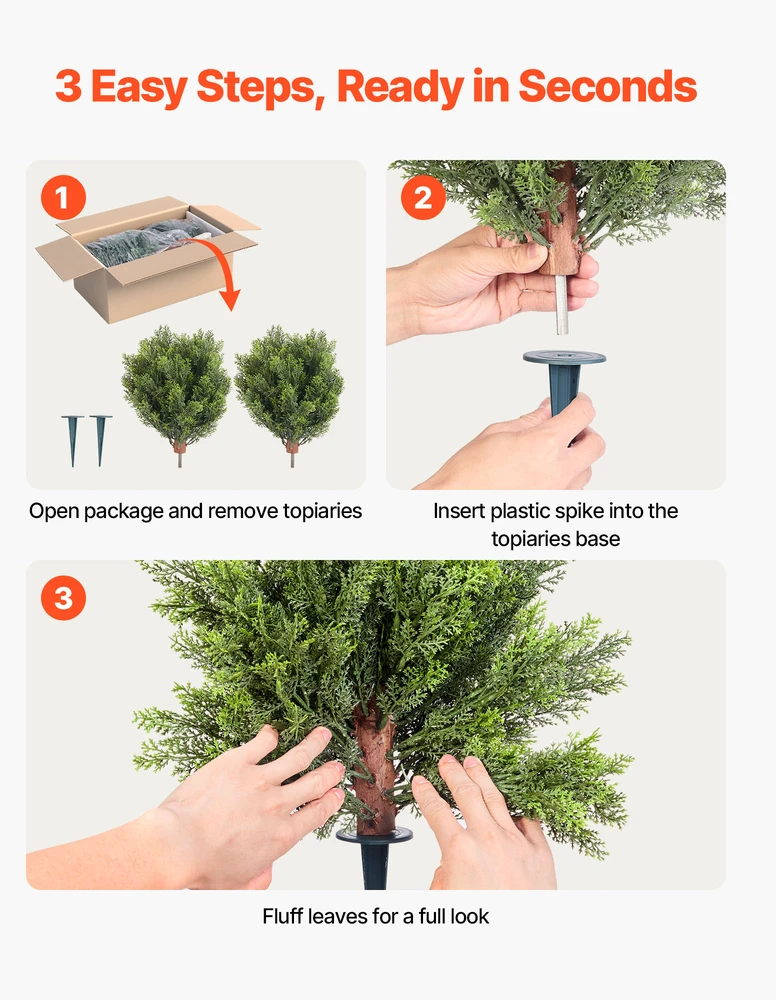 3 Easy Steps, Ready in Seconds

1

Open package and remove topiaries

2

Insert plastic spike into the topiaries base

3

Fluff leaves for a full look