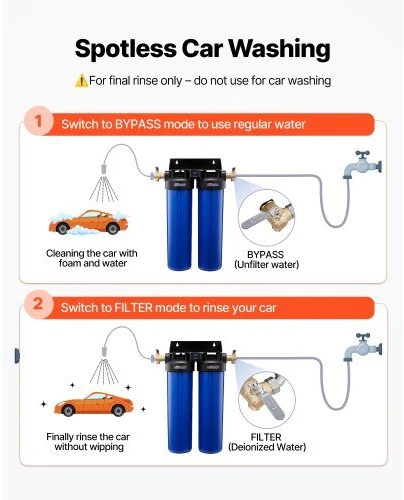 Spotless Car Washing

⚠️For final rinse only – do not use for car washing

1 Switch to BYPASS mode to use regular water

Cleaning the car with foam and water

BYPASS (Unfilter water)

2 Switch to FILTER mode to rinse your car

Finally rinse the car without wipping

FILTER (Deionized Water)