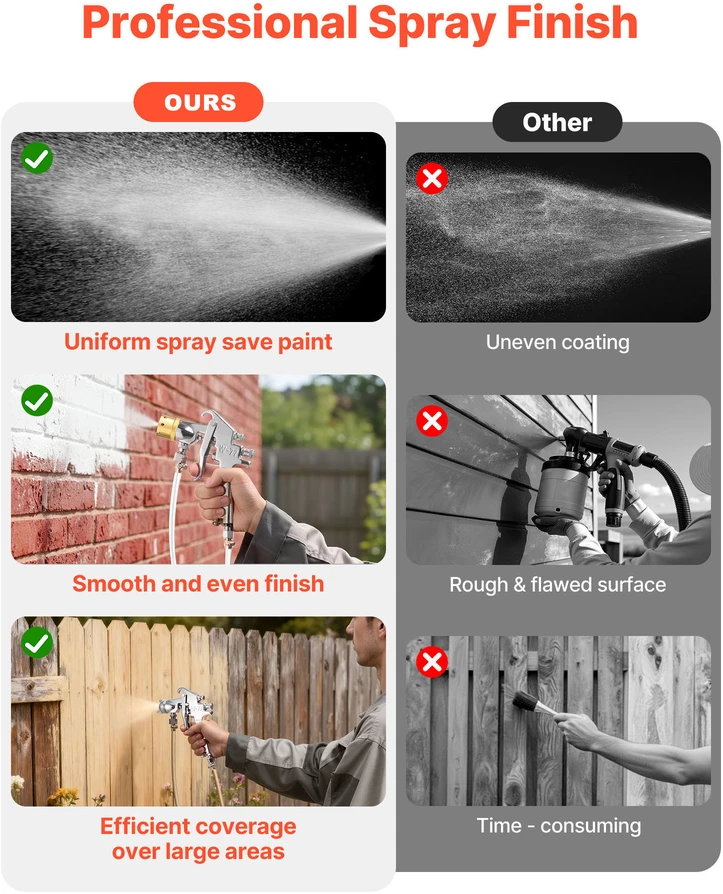 Professional Spray Finish

OURS

Uniform spray save paint

Smooth and even finish

Efficient coverage over large areas

Other

Uneven coating

Rough & flawed surface

Time - consuming