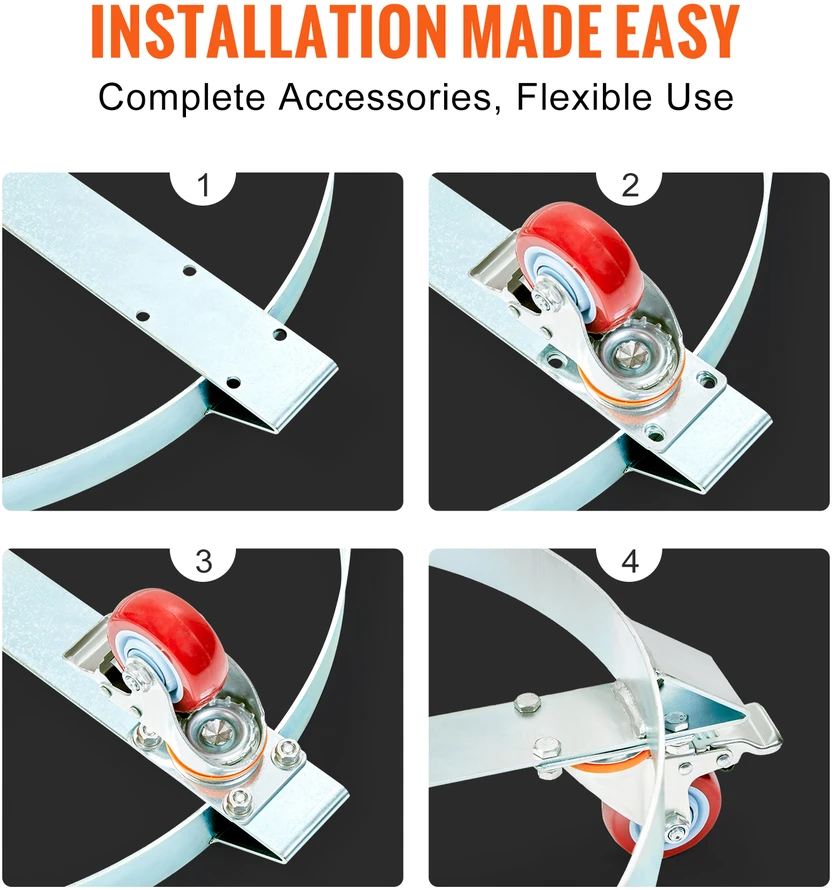 INSTALLATION MADE EASY

Complete Accessories, Flexible Use

1

2

3

4