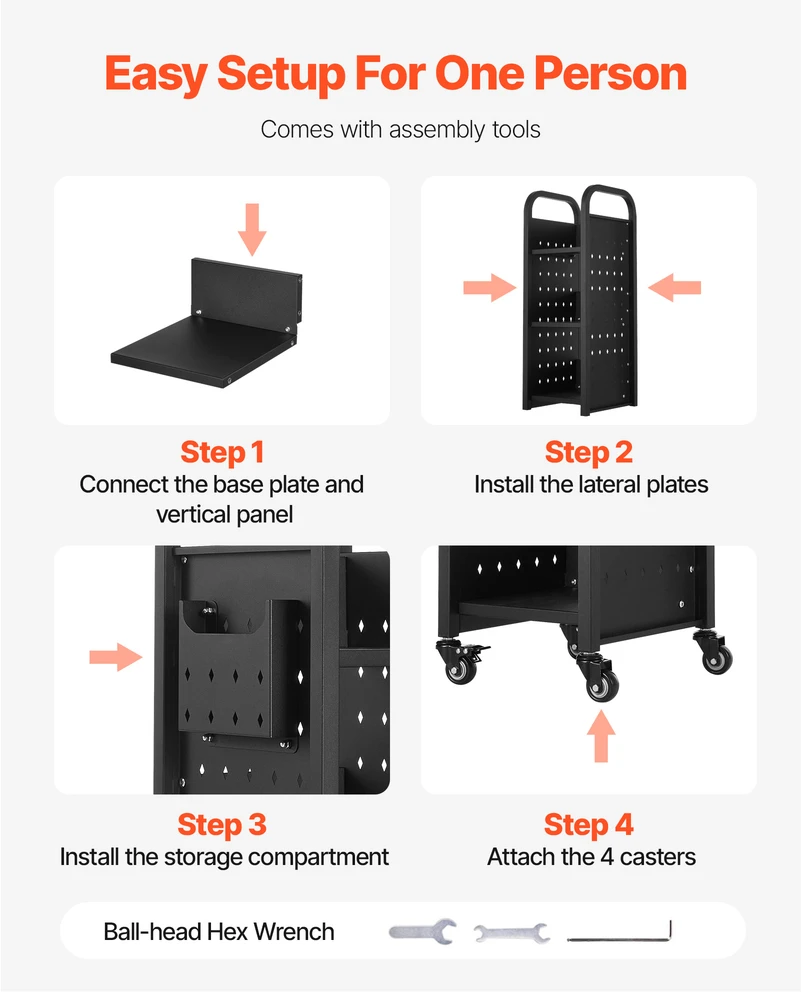 Easy Setup For One Person

Comes with assembly tools

Step 1
Connect the base plate and vertical panel

Step 2
Install the lateral plates

Step 3
Install the storage compartment

Step 4
Attach the 4 casters

Ball-head Hex Wrench