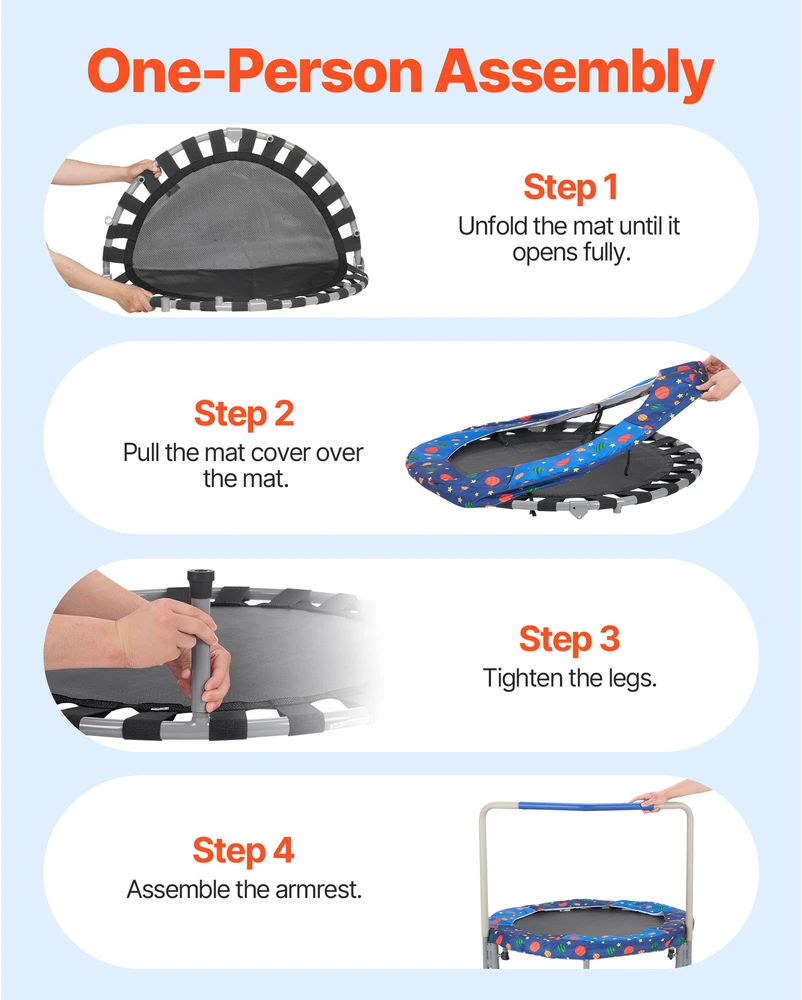 One-Person Assembly

Step 1
Unfold the mat until it opens fully.

Step 2
Pull the mat cover over the mat.

Step 3
Tighten the legs.

Step 4
Assemble the armrest.