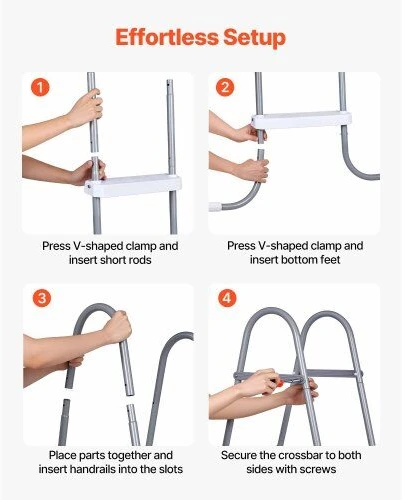 Effortless Setup

1

Press V-shaped clamp and insert short rods

2

Press V-shaped clamp and insert bottom feet

3

Place parts together and insert handrails into the slots

4

Secure the crossbar to both sides with screws