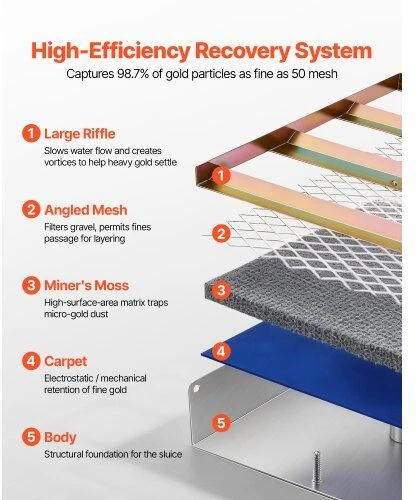 High-Efficiency Recovery System
Captures 98.7% of gold particles as fine as 50 mesh

1 Large Riffle
Slows water flow and creates vortices to help heavy gold settle

2 Angled Mesh
Filters gravel, permits fines passage for layering

3 Miner's Moss
High-surface-area matrix traps micro-gold dust

4 Carpet
Electrostatic / mechanical retention of fine gold

5 Body
Structural foundation for the sluice

1

2

3

4

5