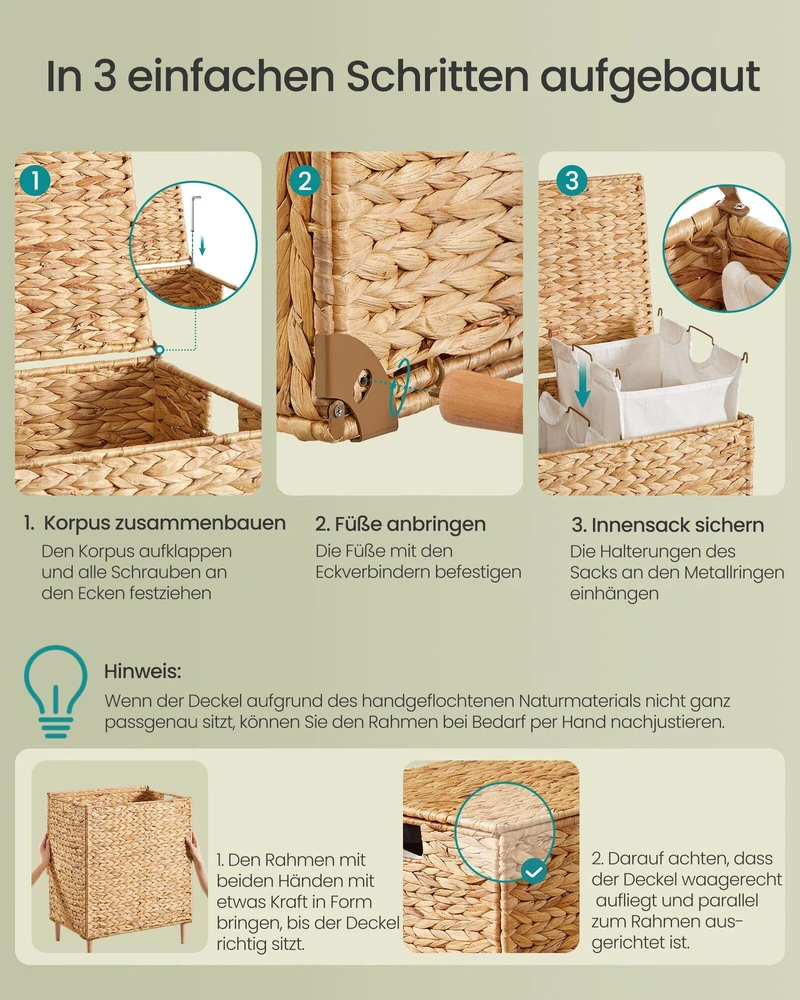 In 3 einfachen Schritten aufgebaut

1

2

3

1. Korpus zusammenbauen
Den Korpus aufklappen und alle Schrauben an den Ecken festziehen

2. Füße anbringen
Die Füße mit den Eckverbindern befestigen

3. Innensack sichern
Die Halterungen des Sacks an den Metallringen einhängen

Hinweis:
Wenn der Deckel aufgrund des handgeflochtenen Naturmaterials nicht ganz passgenau sitzt, können Sie den Rahmen bei Bedarf per Hand nachjustieren.

1. Den Rahmen mit beiden Händen mit etwas Kraft in Form bringen, bis der Deckel richtig sitzt.

2. Darauf achten, dass der Deckel waagerecht aufliegt und parallel zum Rahmen ausgerichtet ist.