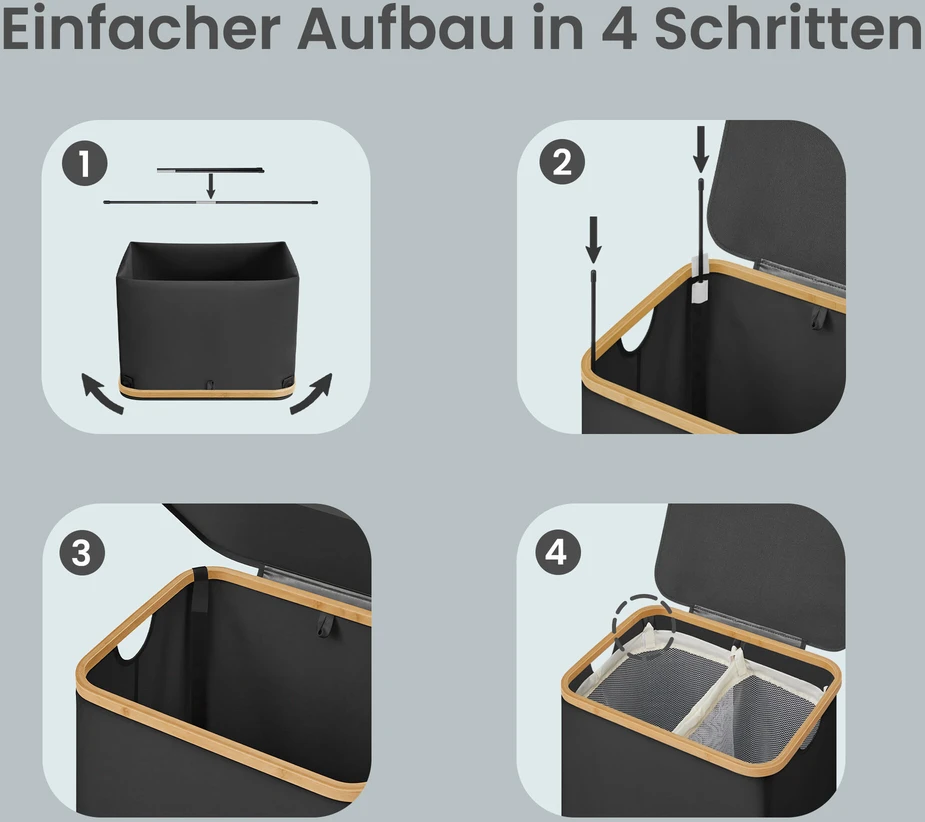 Einfacher Aufbau in 4 Schritten

1

2

3

4