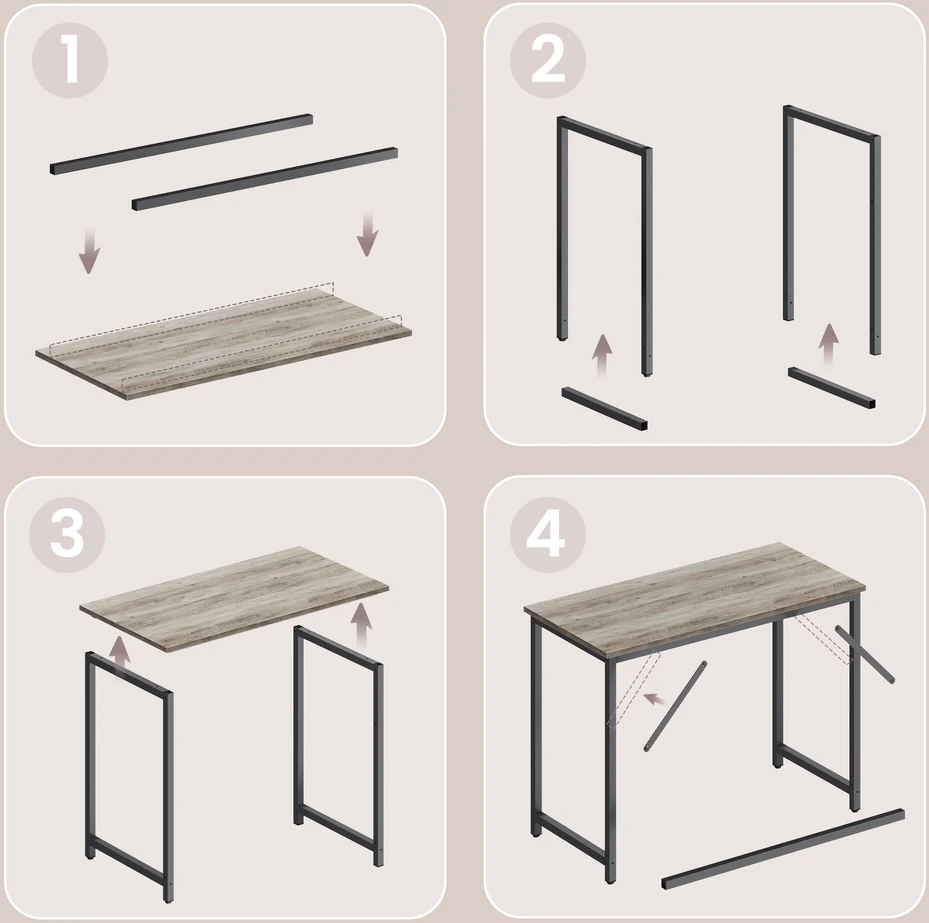 1
2
3
4