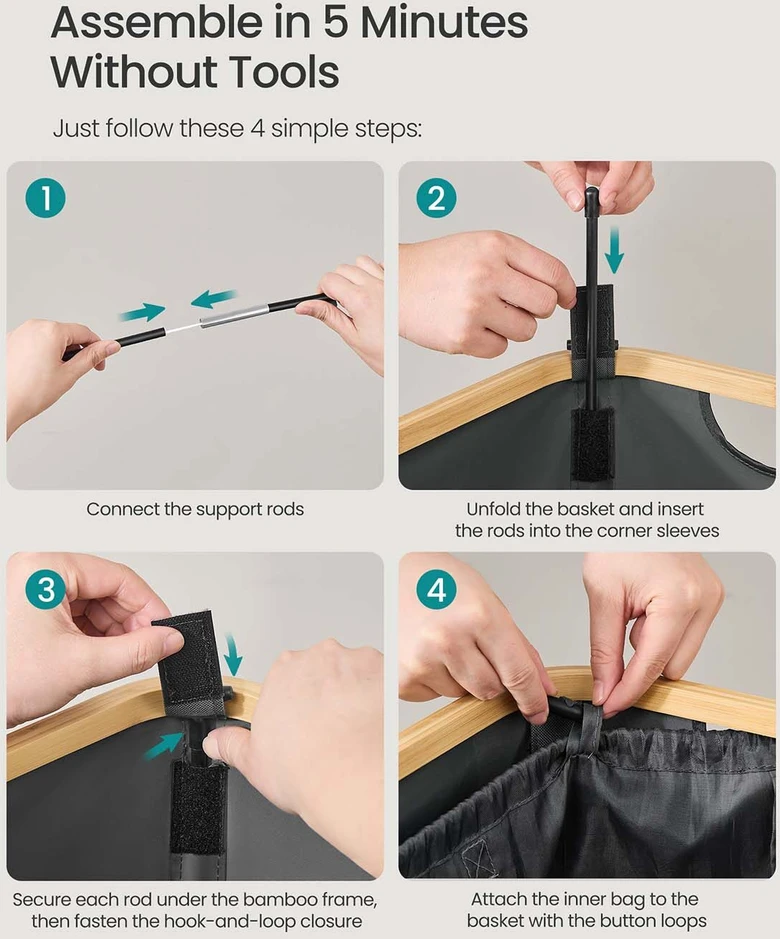 Assemble in 5 Minutes Without Tools

Just follow these 4 simple steps:

1

Connect the support rods

2

Unfold the basket and insert the rods into the corner sleeves

3

Secure each rod under the bamboo frame, then fasten the hook-and-loop closure

4

Attach the inner bag to the basket with the button loops