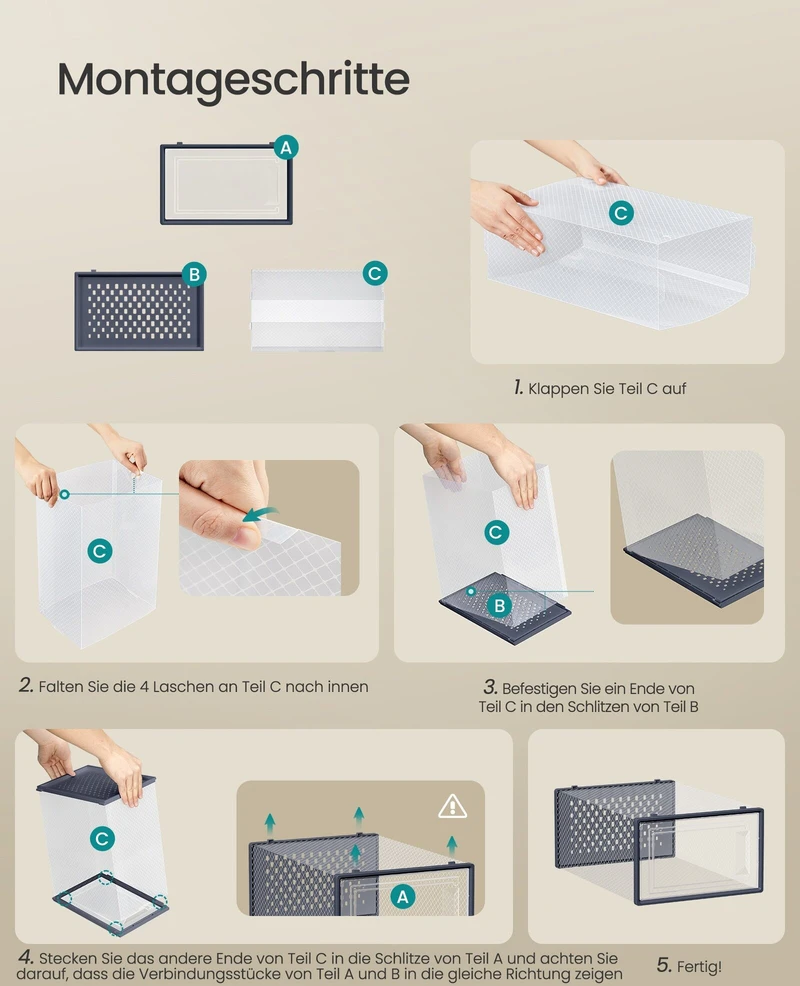 Montageschritte

A

B

C

C

1. Klappen Sie Teil C auf

C

2. Falten Sie die 4 Laschen an Teil C nach innen

C

B

3. Befestigen Sie ein Ende von Teil C in den Schlitzen von Teil B

C

A

4. Stecken Sie das andere Ende von Teil C in die Schlitze von Teil A und achten Sie darauf, dass die Verbindungsstücke von Teil A und B in die gleiche Richtung zeigen

5. Fertig!