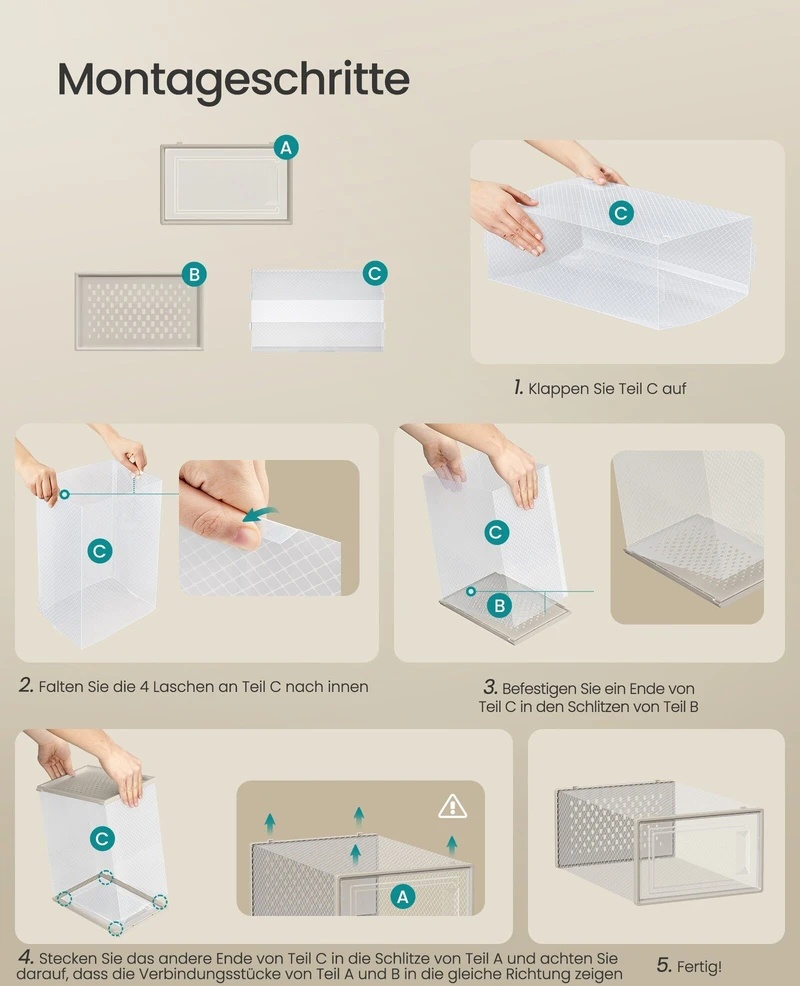 Montageschritte

A

B

C

C

1. Klappen Sie Teil C auf

C

2. Falten Sie die 4 Laschen an Teil C nach innen

C

B

3. Befestigen Sie ein Ende von Teil C in den Schlitzen von Teil B

C

A

4. Stecken Sie das andere Ende von Teil C in die Schlitze von Teil A und achten Sie darauf, dass die Verbindungsstücke von Teil A und B in die gleiche Richtung zeigen

5. Fertig!