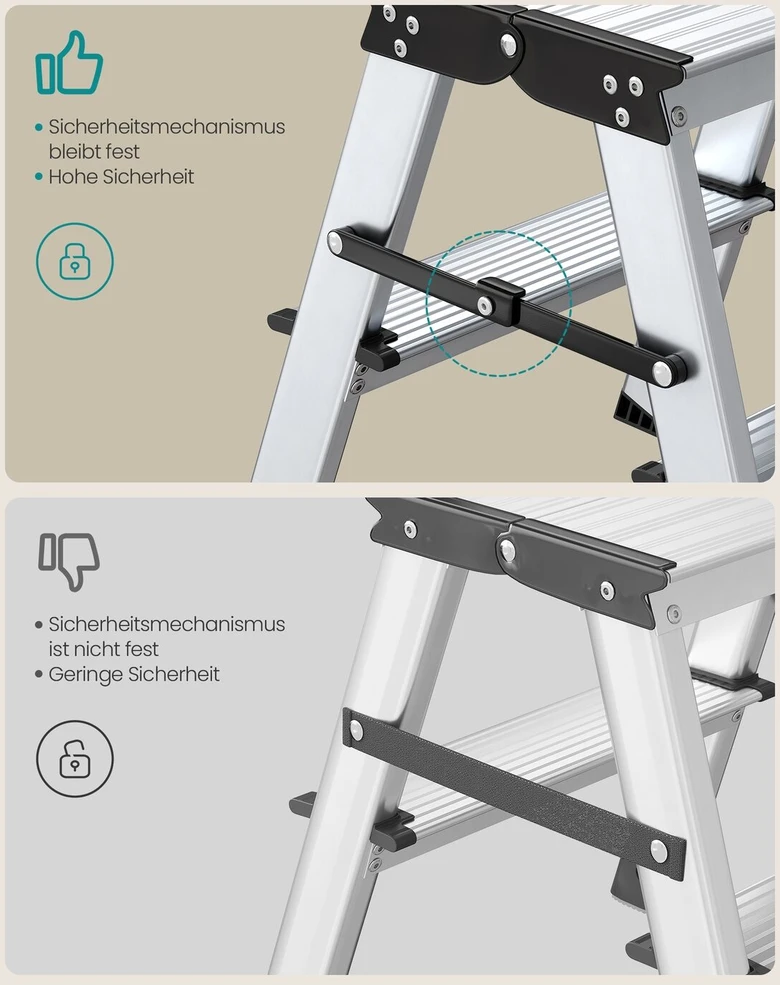 • Sicherheitsmechanismus bleibt fest
• Hohe Sicherheit

• Sicherheitsmechanismus ist nicht fest
• Geringe Sicherheit