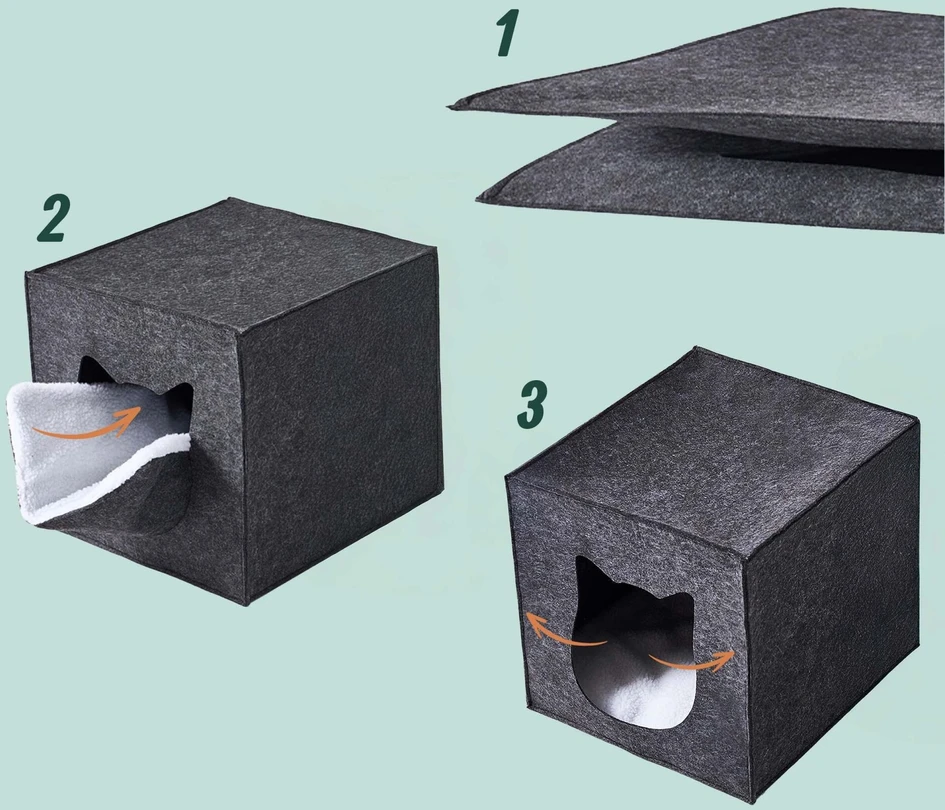 1

2

3