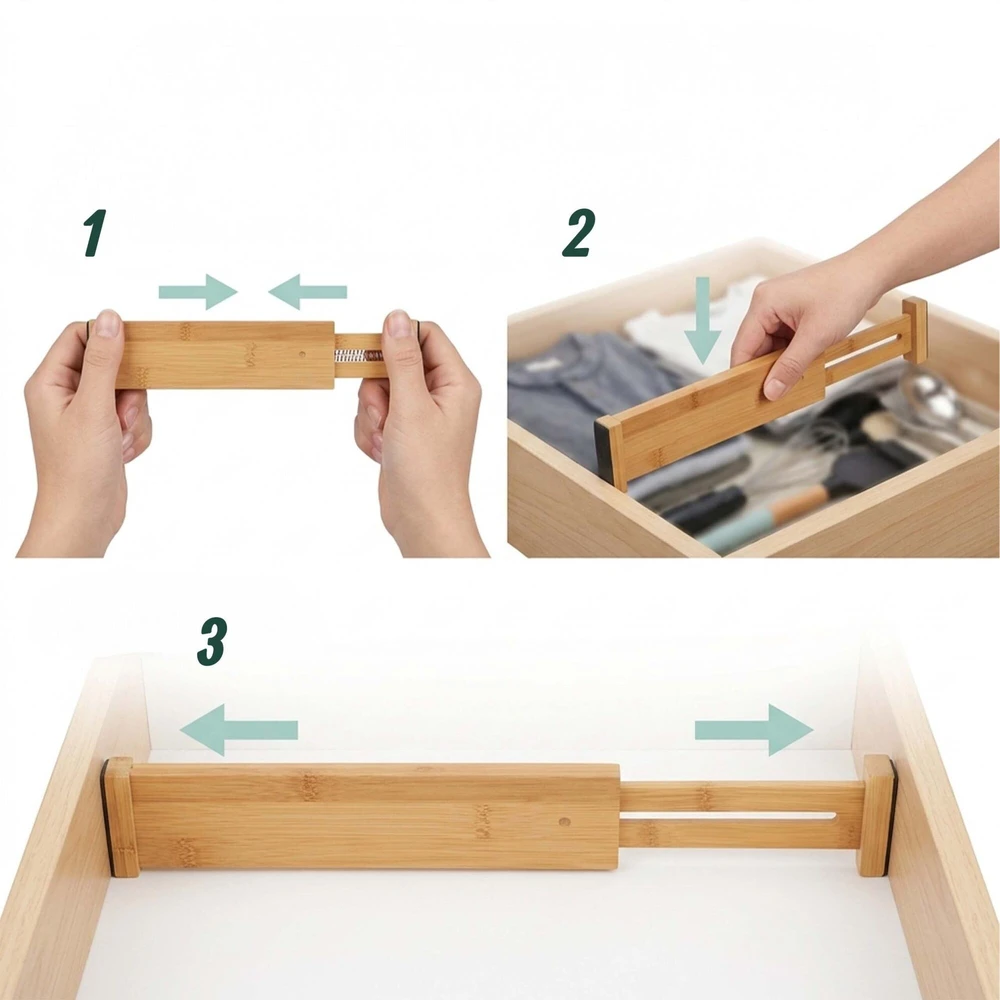 1

2

3