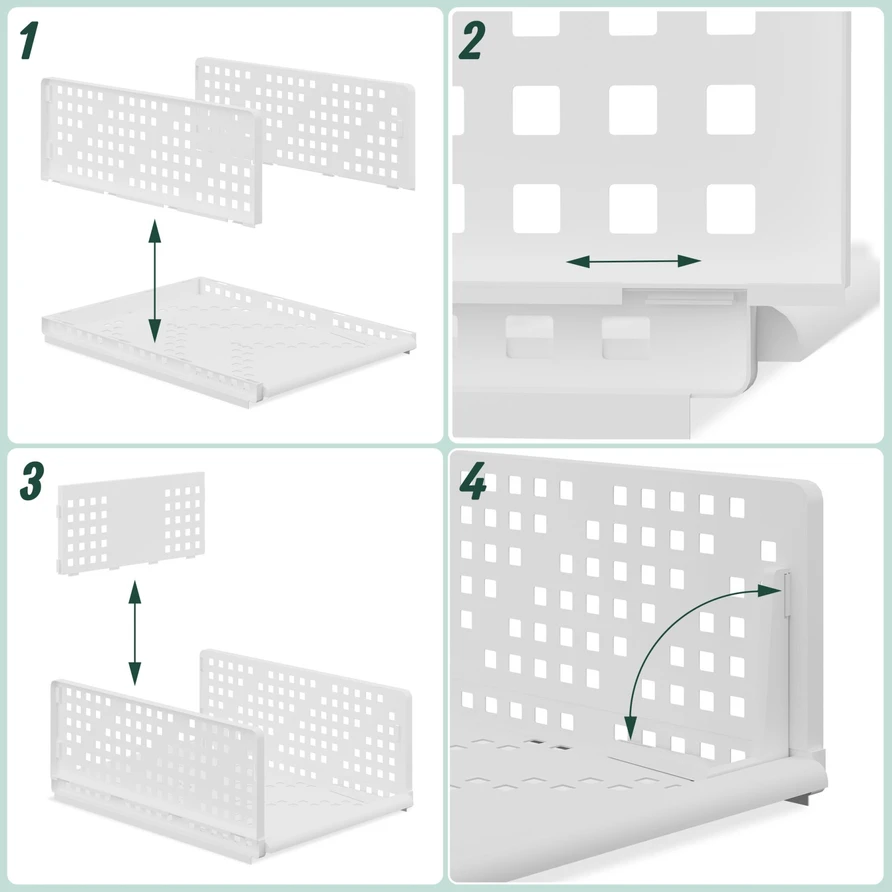 1

2

3

4