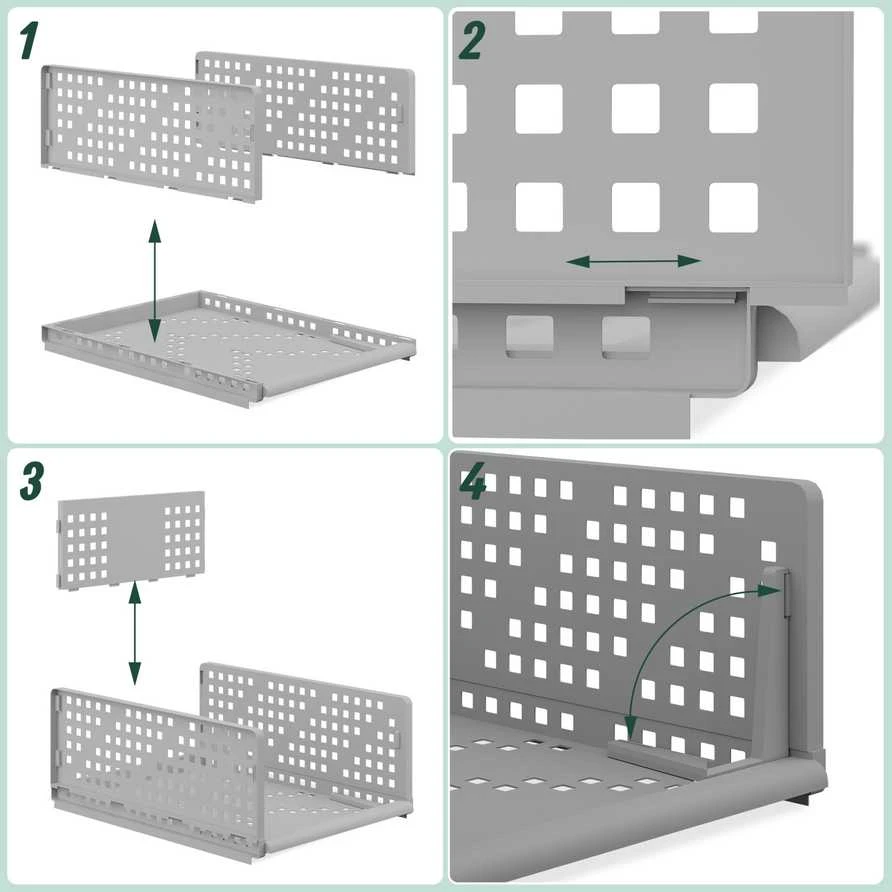 1

2

3

4