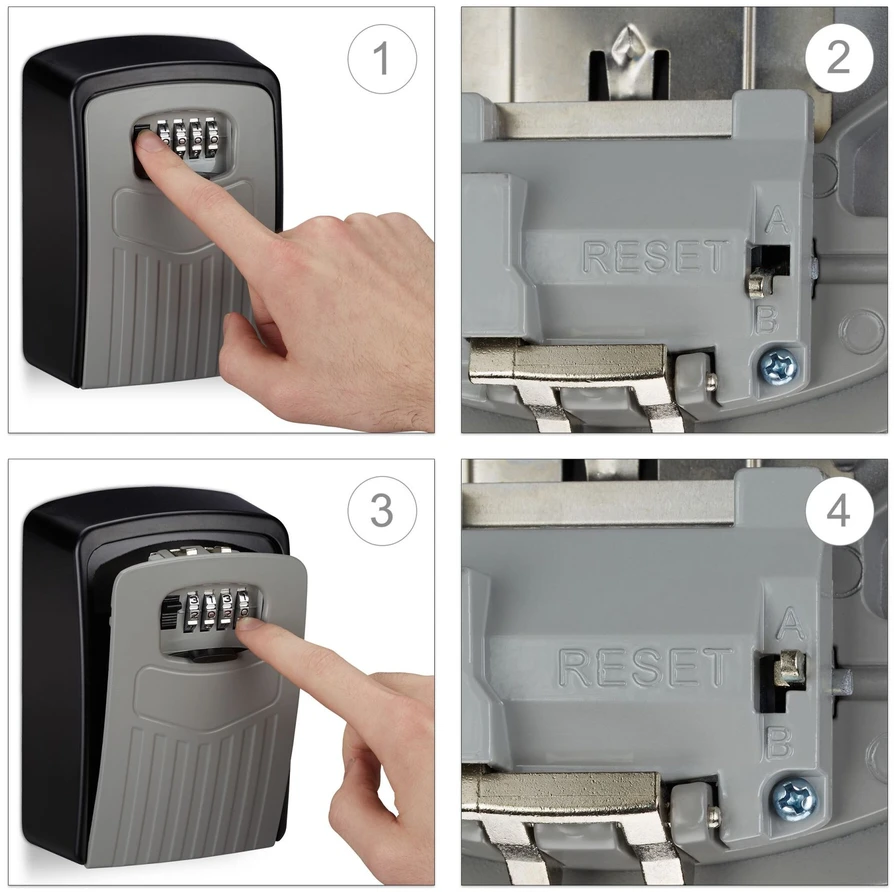 1

2

RESET
A
B

3

4

RESET
A
B