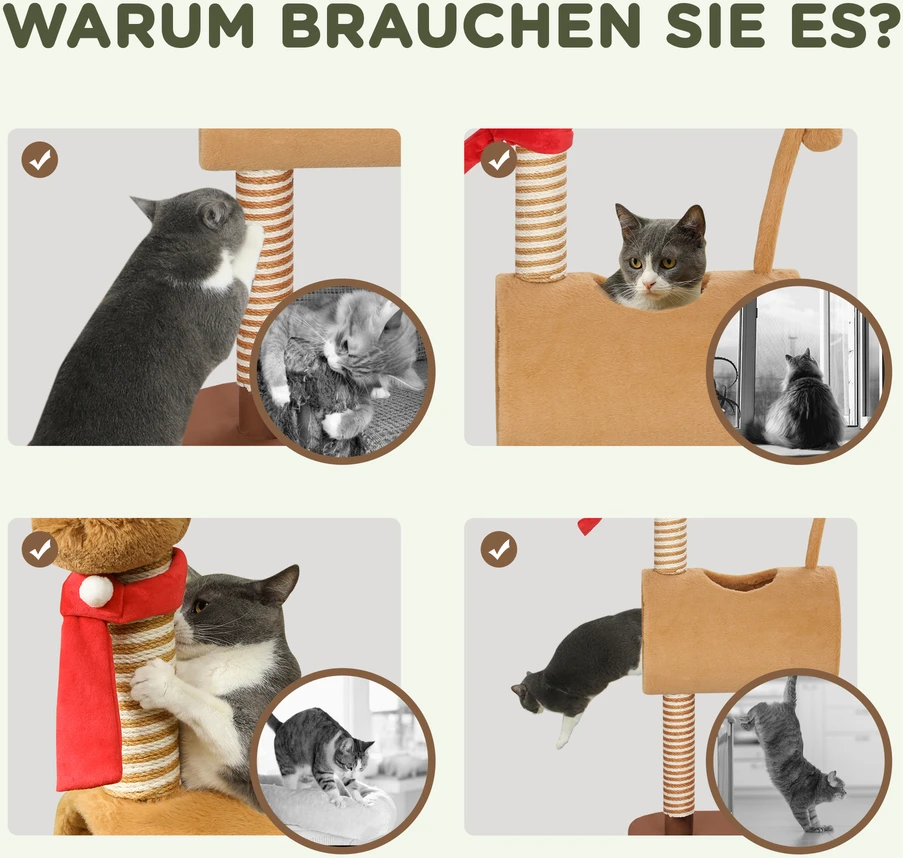 WARUM BRAUCHEN SIE ES?