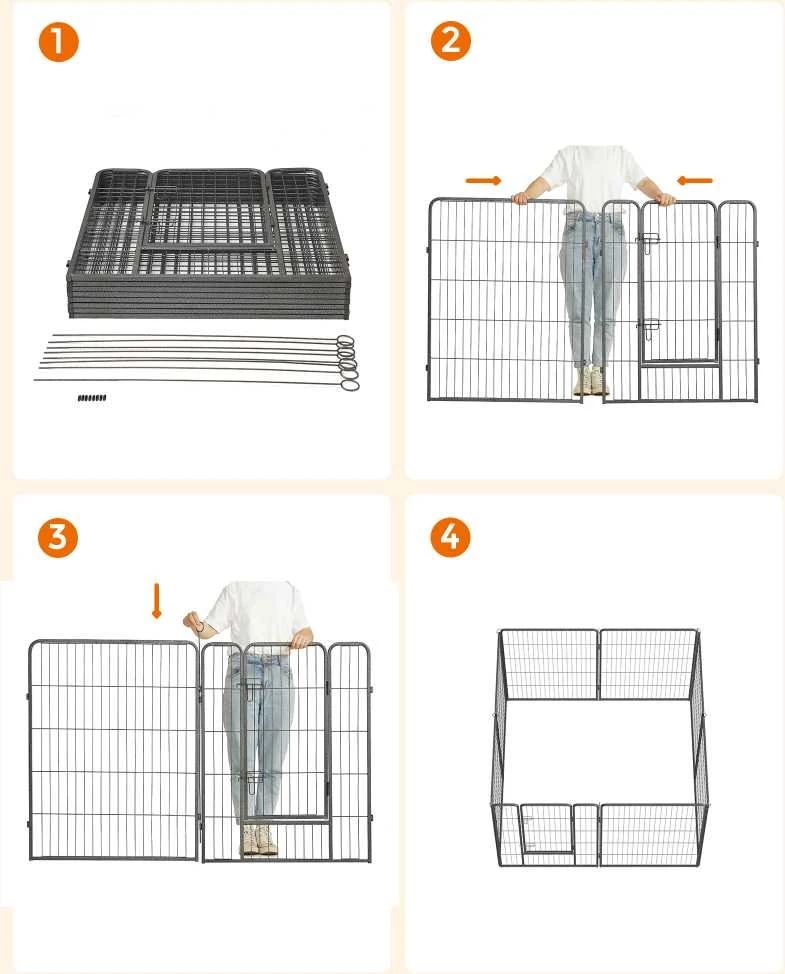 1

2

3

4