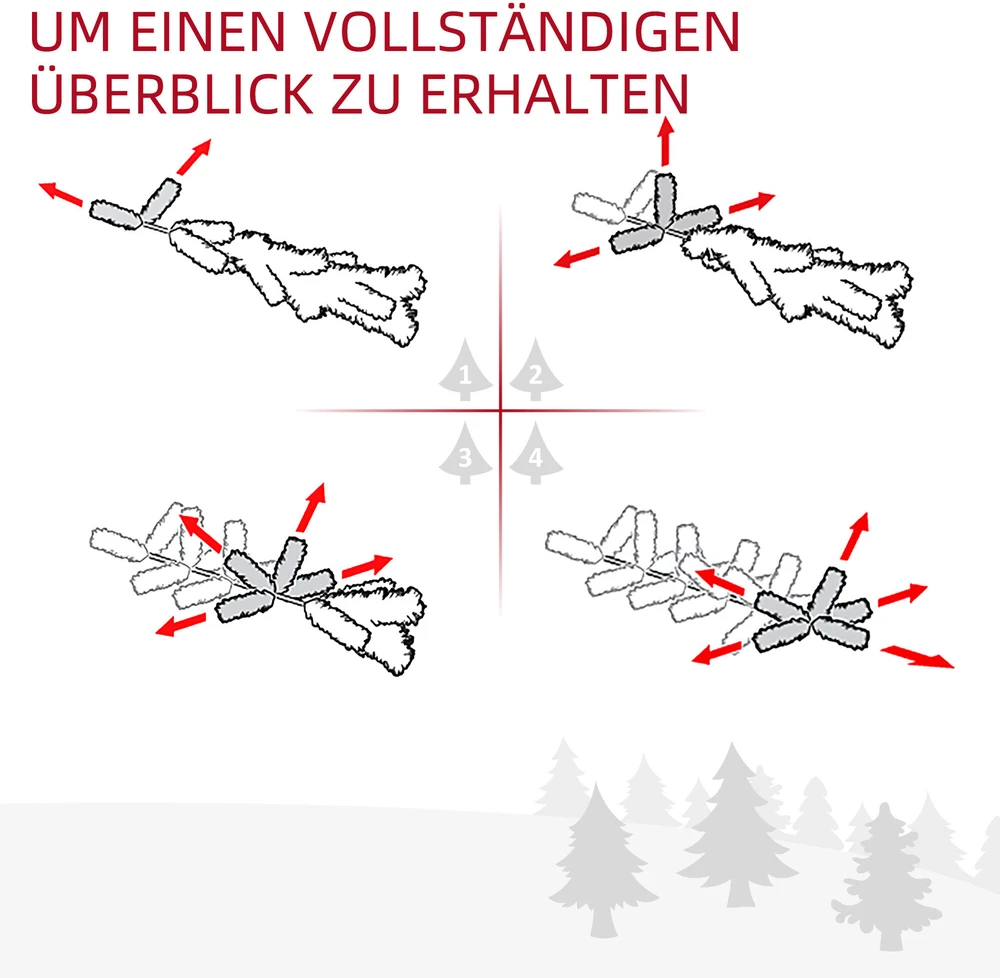 UM EINEN VOLLSTÄNDIGEN ÜBERBLICK ZU ERHALTEN

1
2
3
4