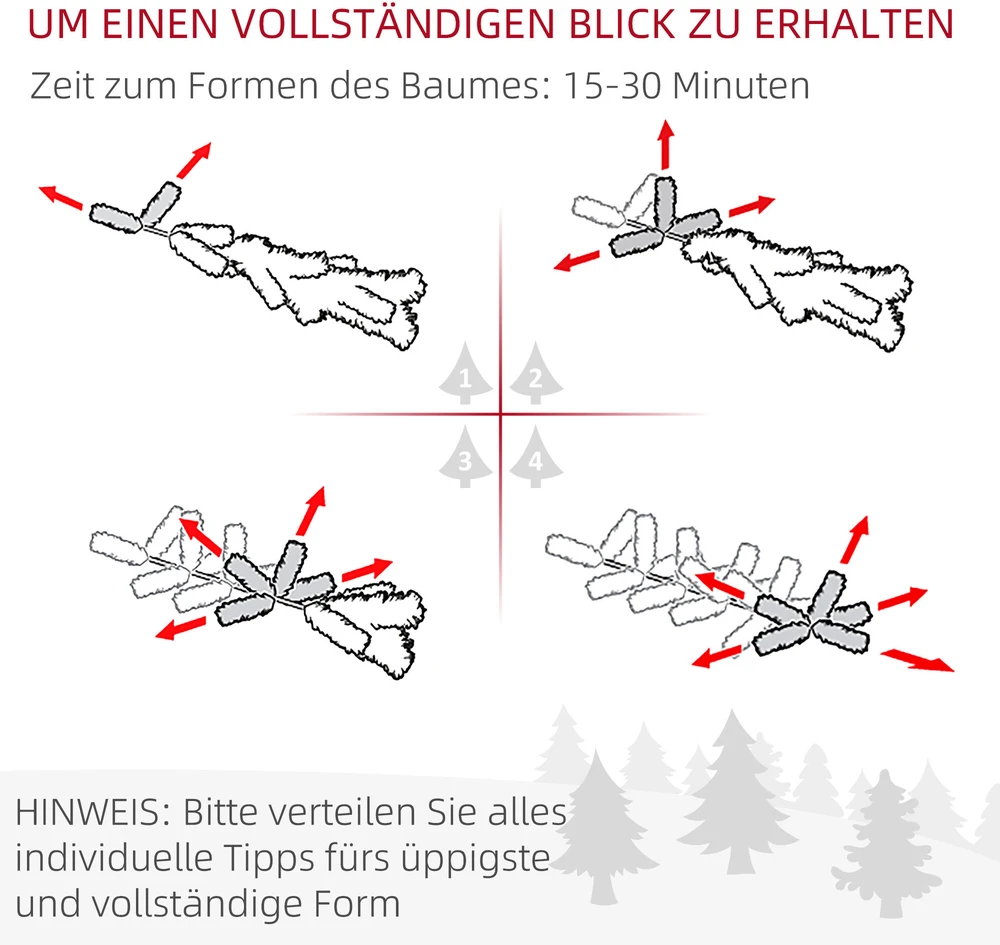 UM EINEN VOLLSTÄNDIGEN BLICK ZU ERHALTEN

Zeit zum Formen des Baumes: 15-30 Minuten

1
2
3
4

HINWEIS: Bitte verteilen Sie alles individuelle Tipps fürs üppigste und vollständige Form