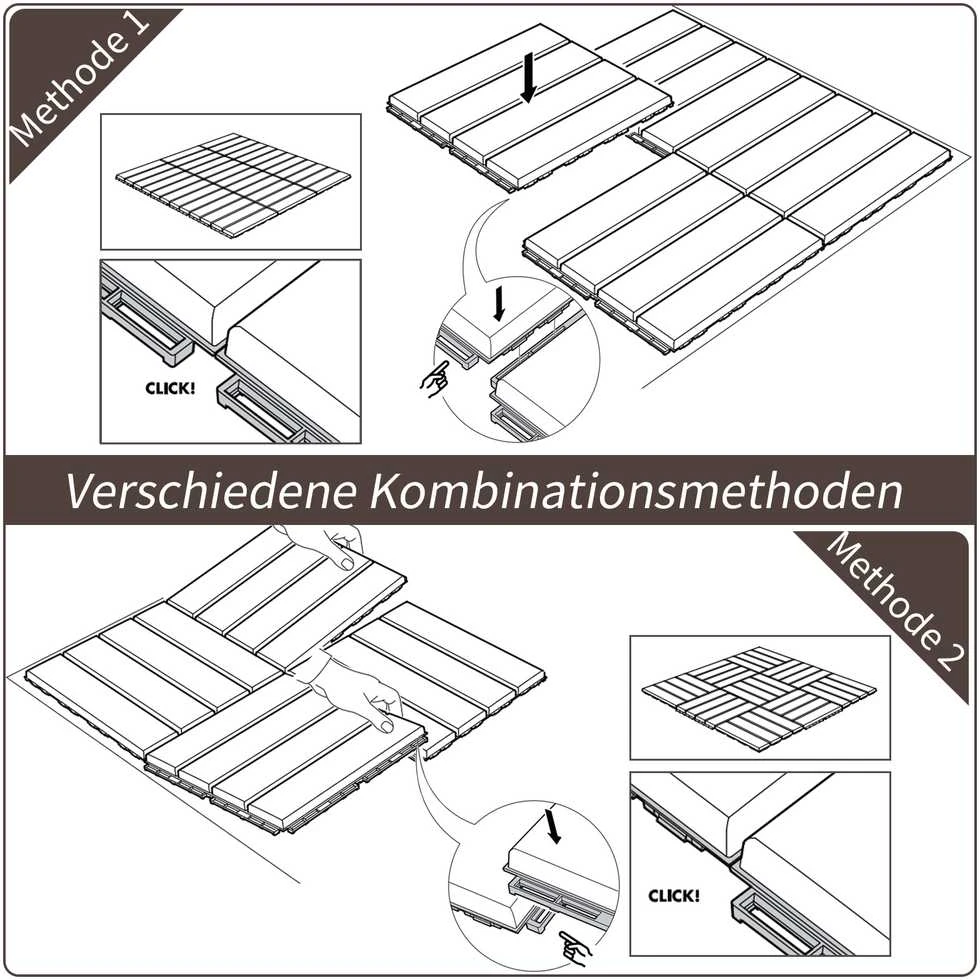 Methode 1

CLICK!

Verschiedene Kombinationsmethoden

Methode 2

CLICK!