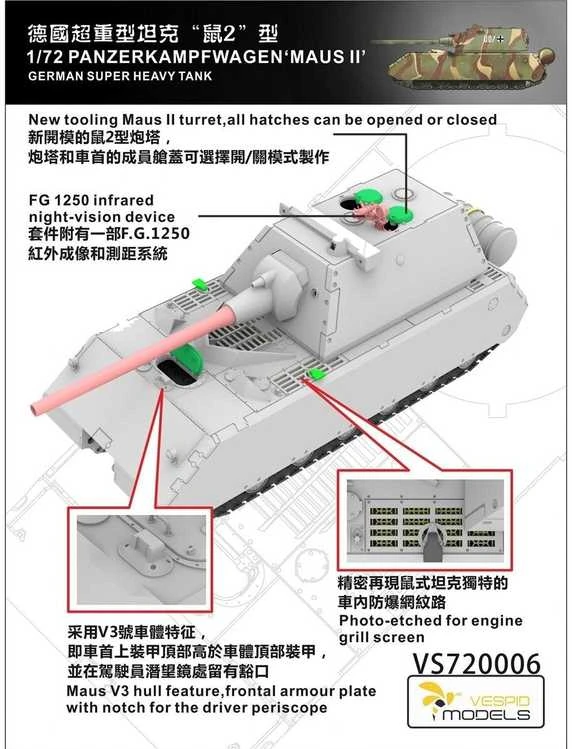 德國超重型坦克“鼠2”型
1/72 PANZERKAMPFWAGEN‘MAUS II’
GERMAN SUPER HEAVY TANK

New tooling Maus II turret,all hatches can be opened or closed
新開模的鼠2型炮塔，
炮塔和車首的成員艙蓋可選擇開/關模式製作

FG 1250 infrared
night-vision device
套件附有一部F.G.1250
紅外成像和測距系統

精密再現鼠式坦克獨特的
車內防爆網紋路
Photo-etched for engine
grill screen

采用V3號車體特征，
即車首上裝甲頂部高於車體頂部裝甲，
並在駕駛員潛望鏡處留有豁口
Maus V3 hull feature,frontal armour plate
with notch for the driver periscope

VS720006
VESPID
MODELS