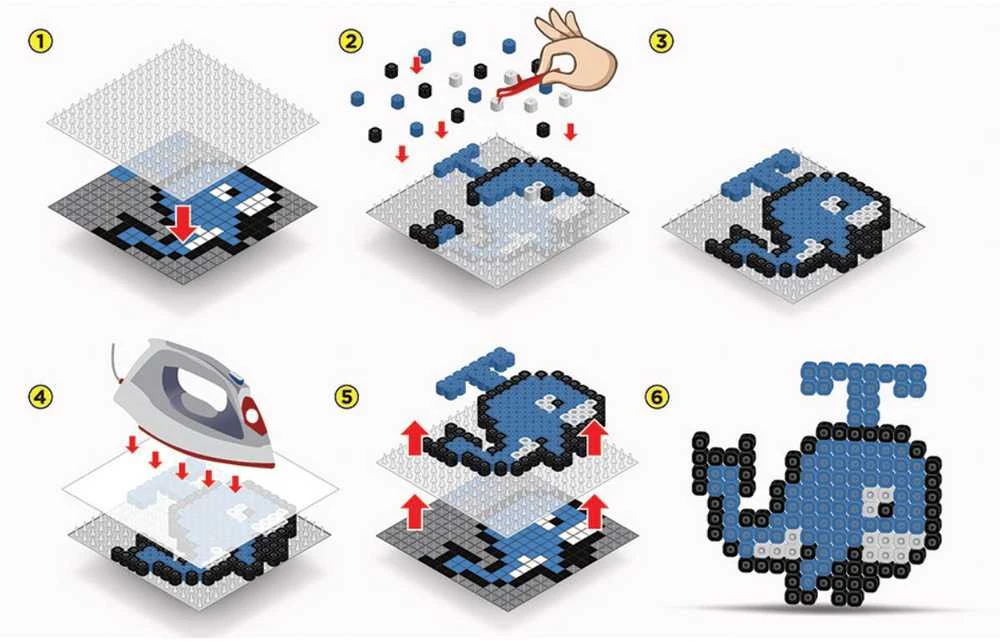 1
2
3
4
5
6