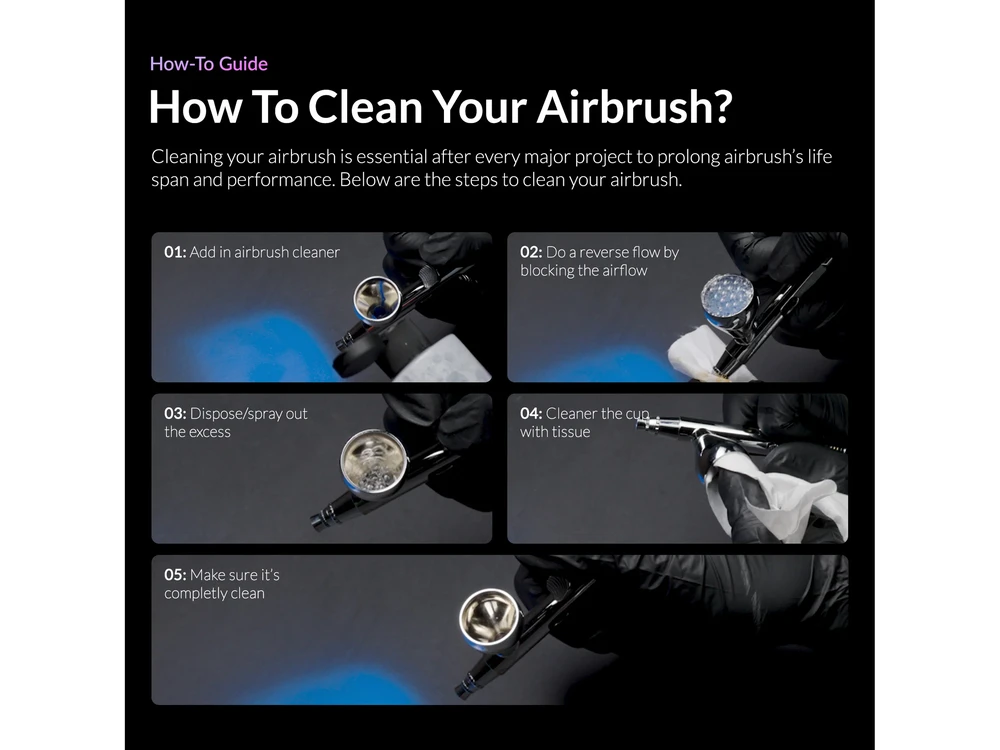 How-To Guide

How To Clean Your Airbrush?

Cleaning your airbrush is essential after every major project to prolong airbrush's life span and performance. Below are the steps to clean your airbrush.

01: Add in airbrush cleaner

02: Do a reverse flow by blocking the airflow

03: Dispose/spray out the excess

04: Cleaner the cup with tissue

05: Make sure it's completly clean