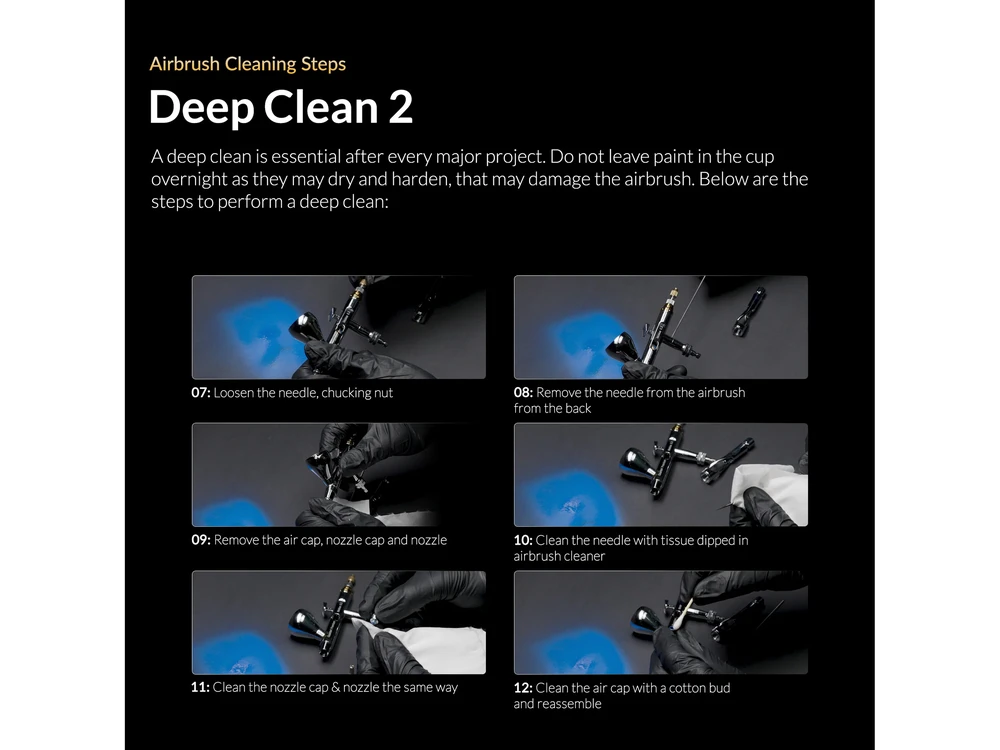 Airbrush Cleaning Steps

Deep Clean 2

A deep clean is essential after every major project. Do not leave paint in the cup overnight as they may dry and harden, that may damage the airbrush. Below are the steps to perform a deep clean:

07: Loosen the needle, chucking nut

08: Remove the needle from the airbrush from the back

09: Remove the air cap, nozzle cap and nozzle

10: Clean the needle with tissue dipped in airbrush cleaner

11: Clean the nozzle cap & nozzle the same way

12: Clean the air cap with a cotton bud and reassemble