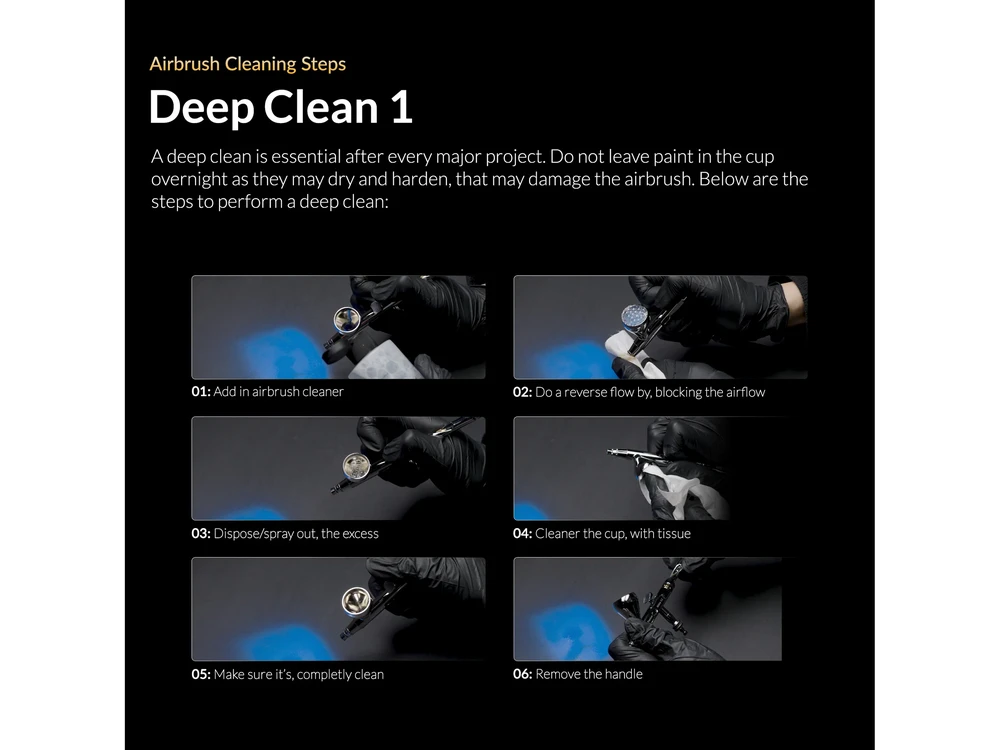 Airbrush Cleaning Steps

Deep Clean 1

A deep clean is essential after every major project. Do not leave paint in the cup overnight as they may dry and harden, that may damage the airbrush. Below are the steps to perform a deep clean:

01: Add in airbrush cleaner

02: Do a reverse flow by, blocking the airflow

03: Dispose/spray out, the excess

04: Cleaner the cup, with tissue

05: Make sure it's, completly clean

06: Remove the handle