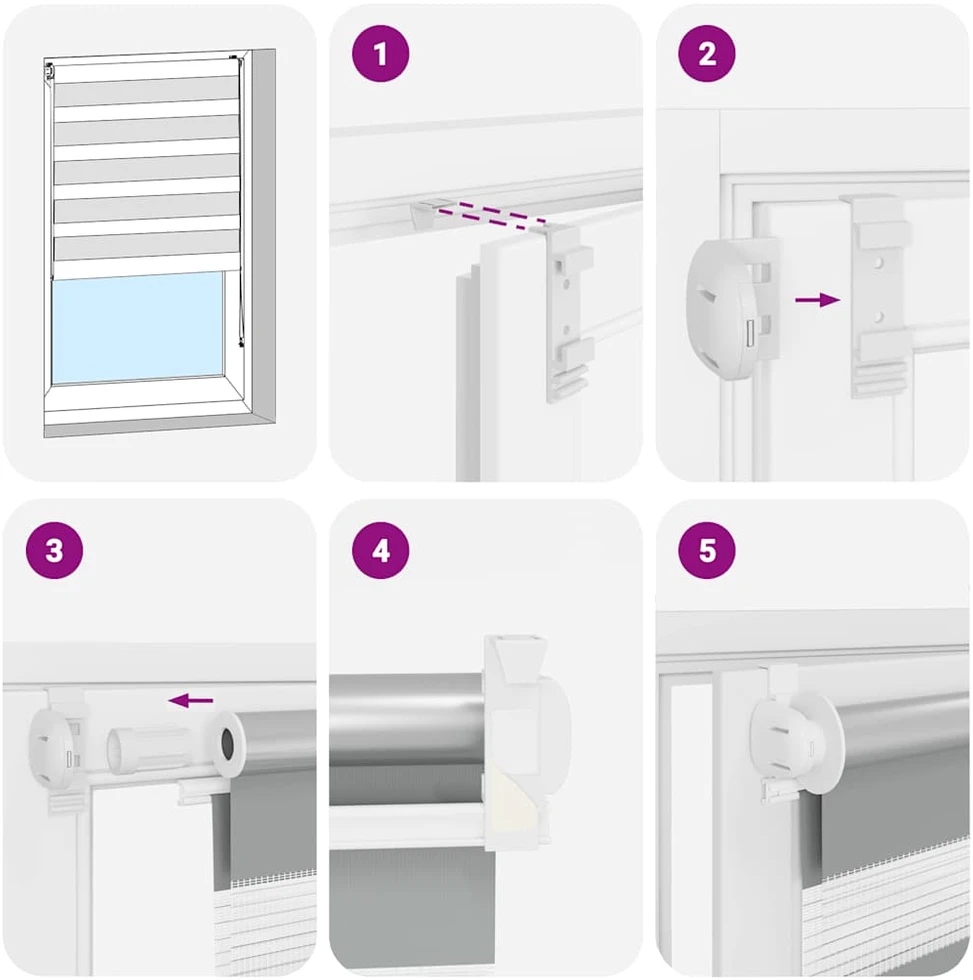 1

2

3

4

5