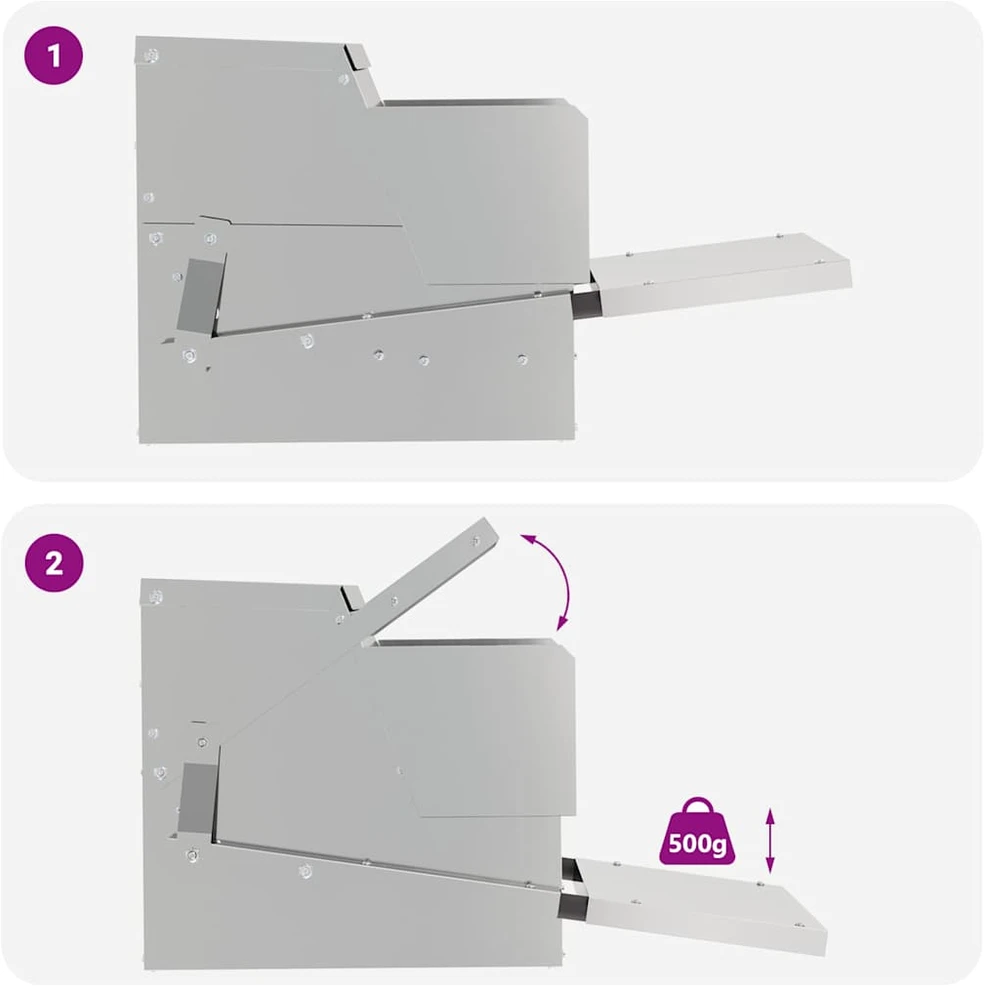 1

2

500g