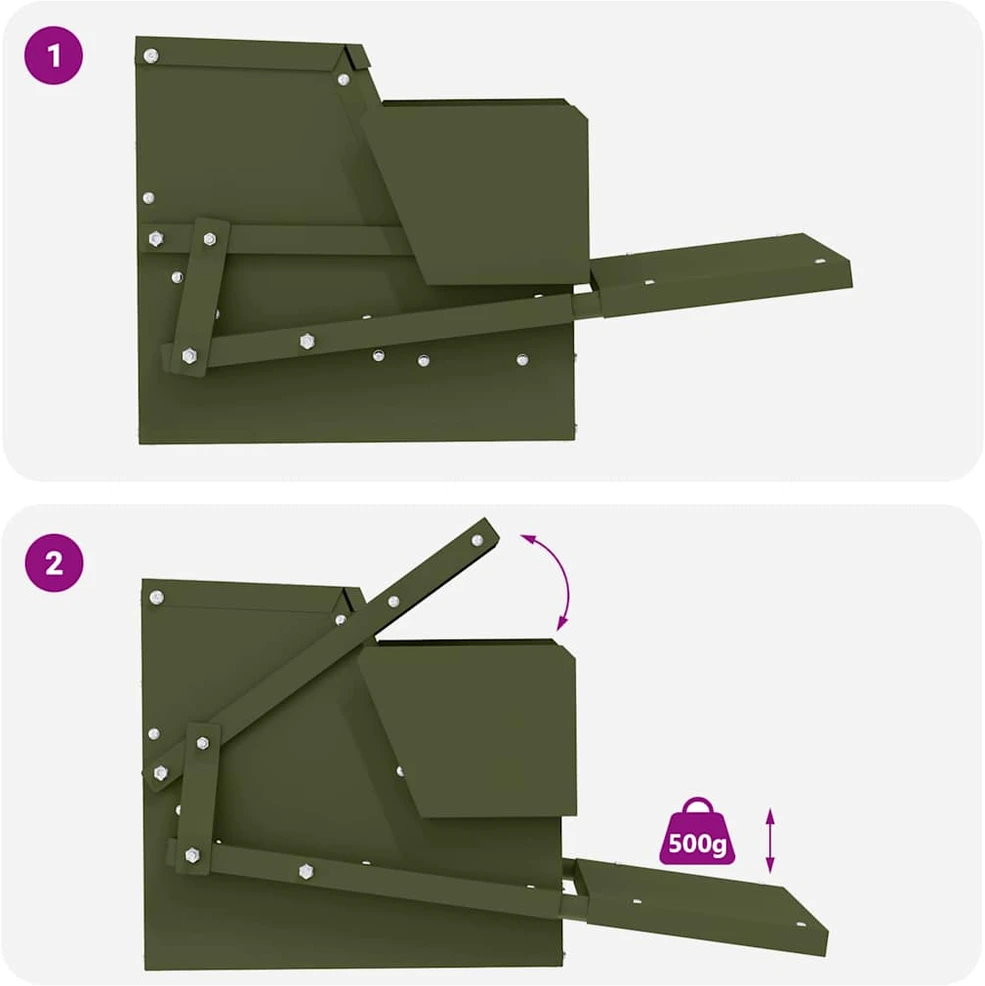 1

2

500g