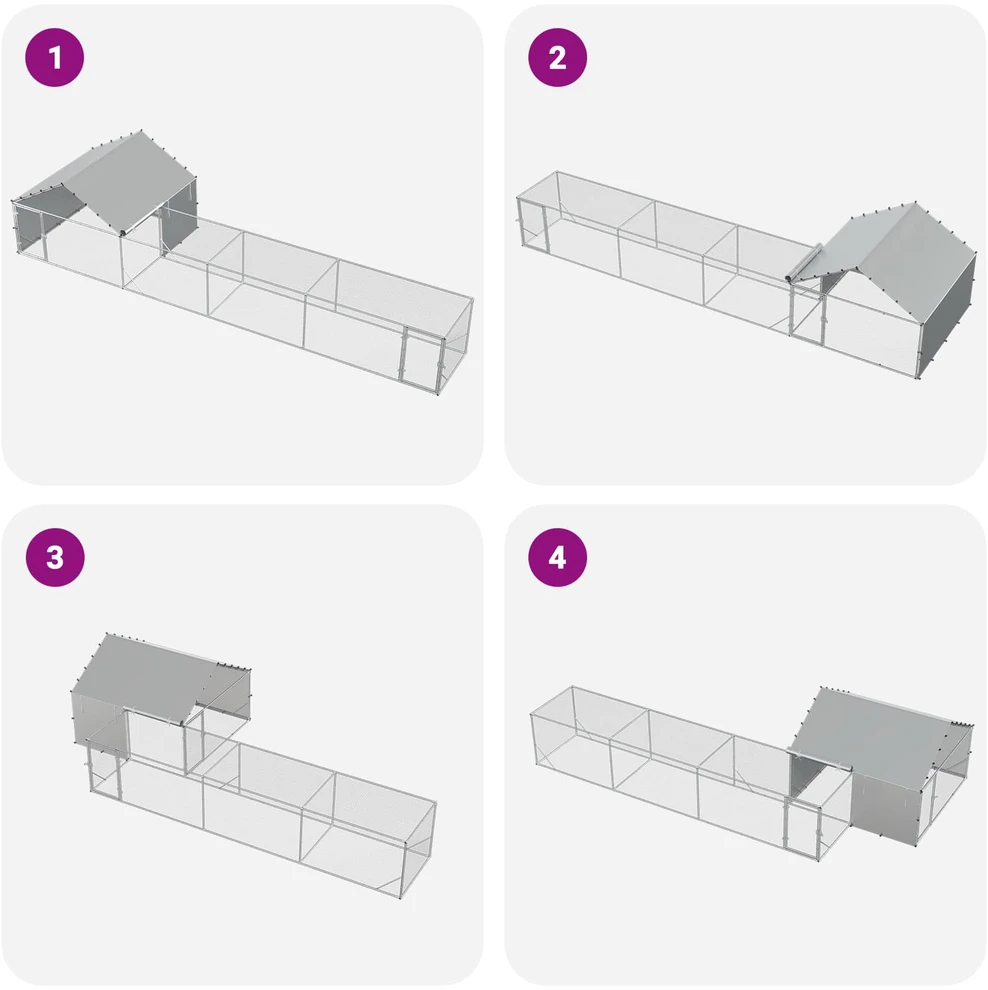 1

2

3

4