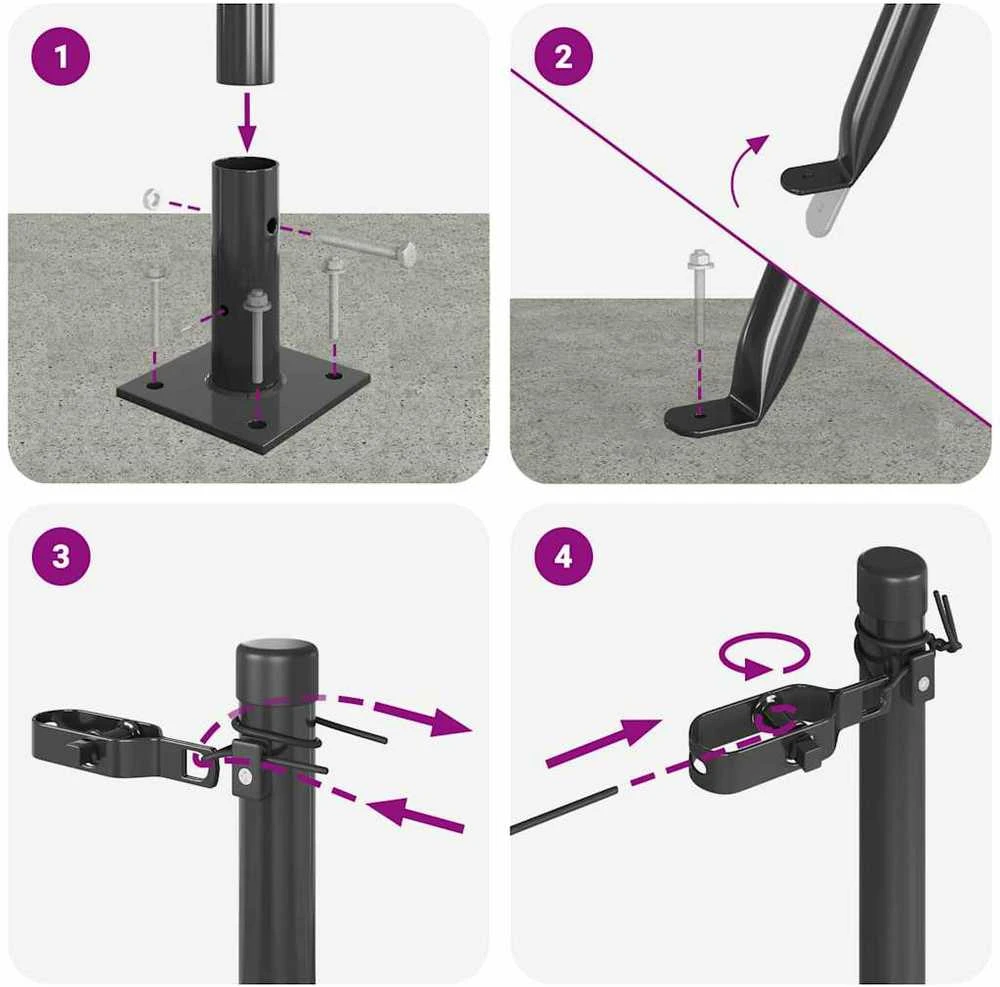 1

2

3

4