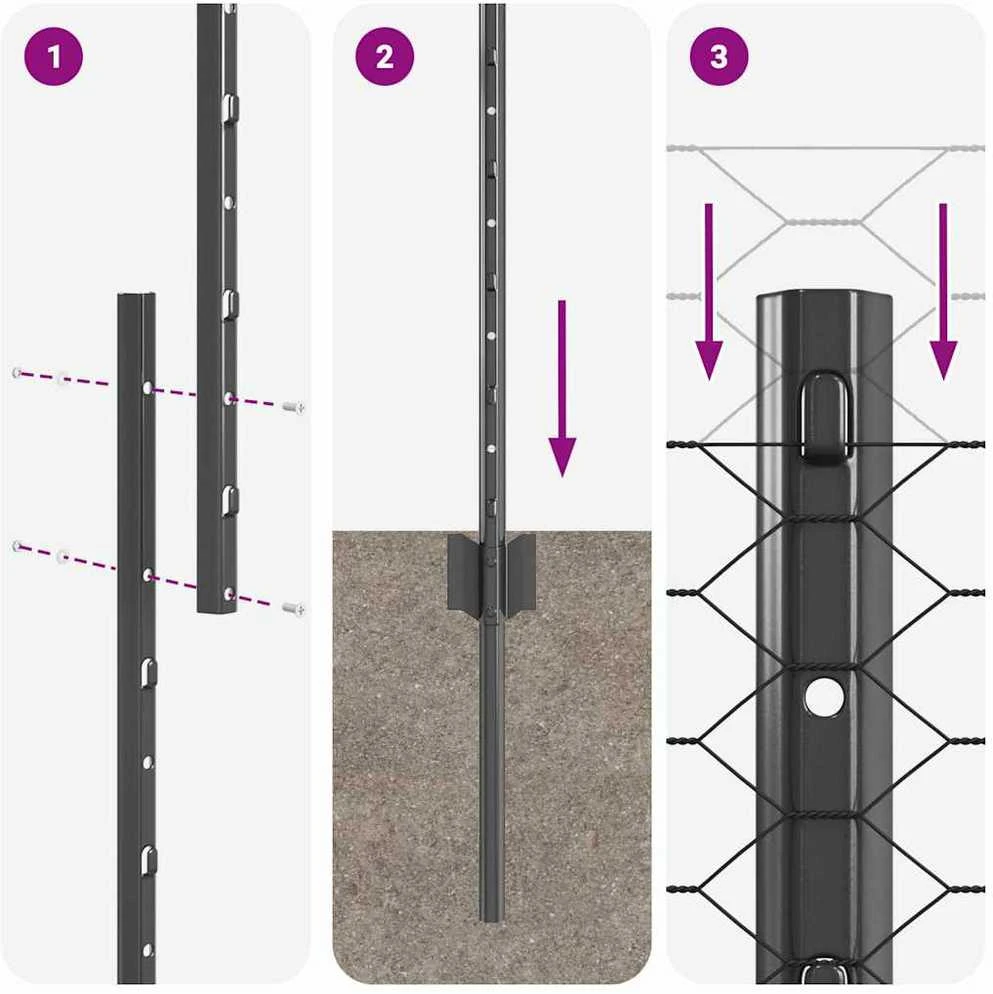 1

2

3