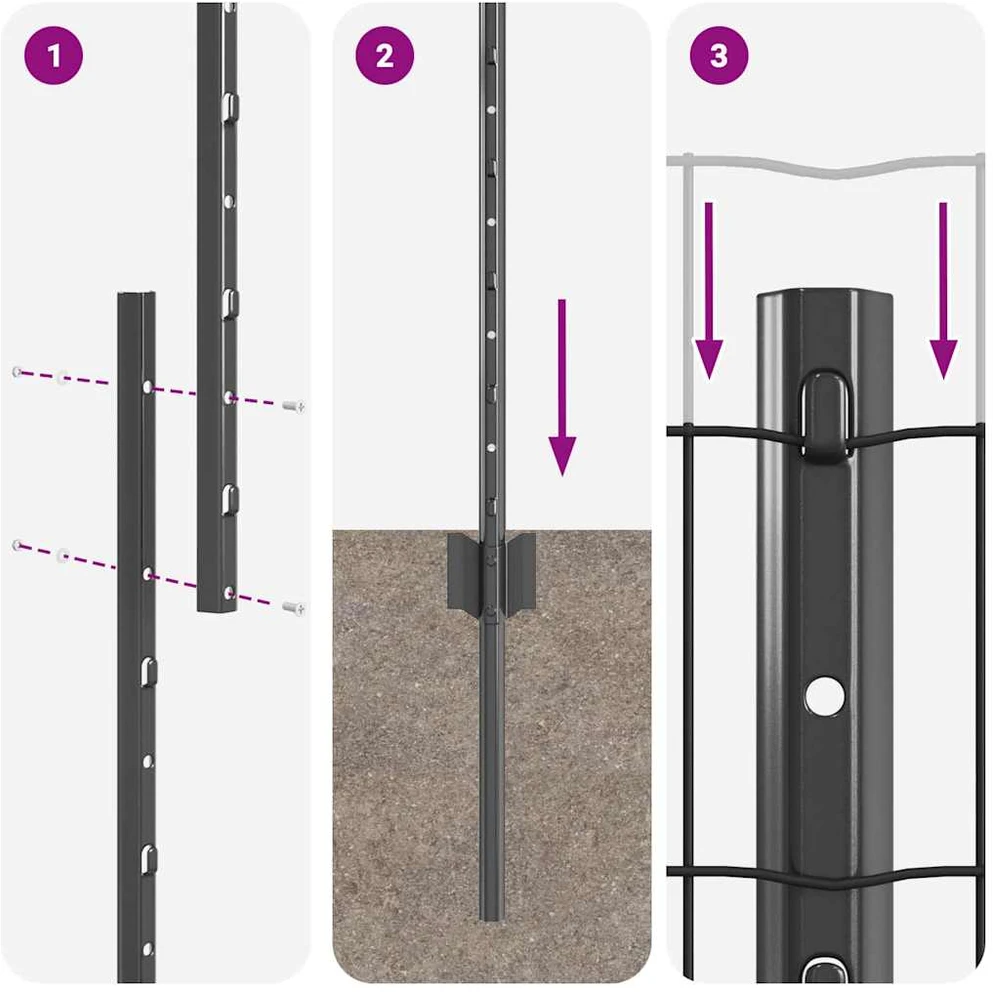 1

2

3