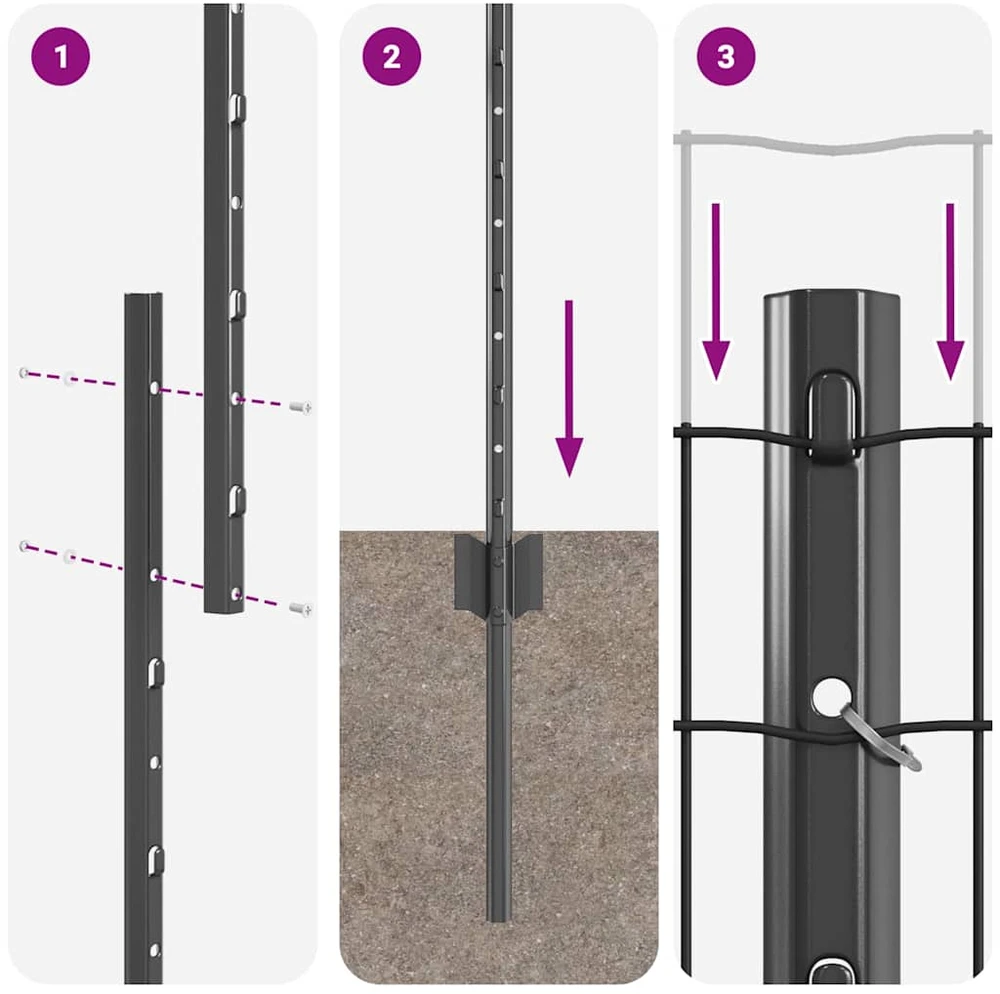 1

2

3