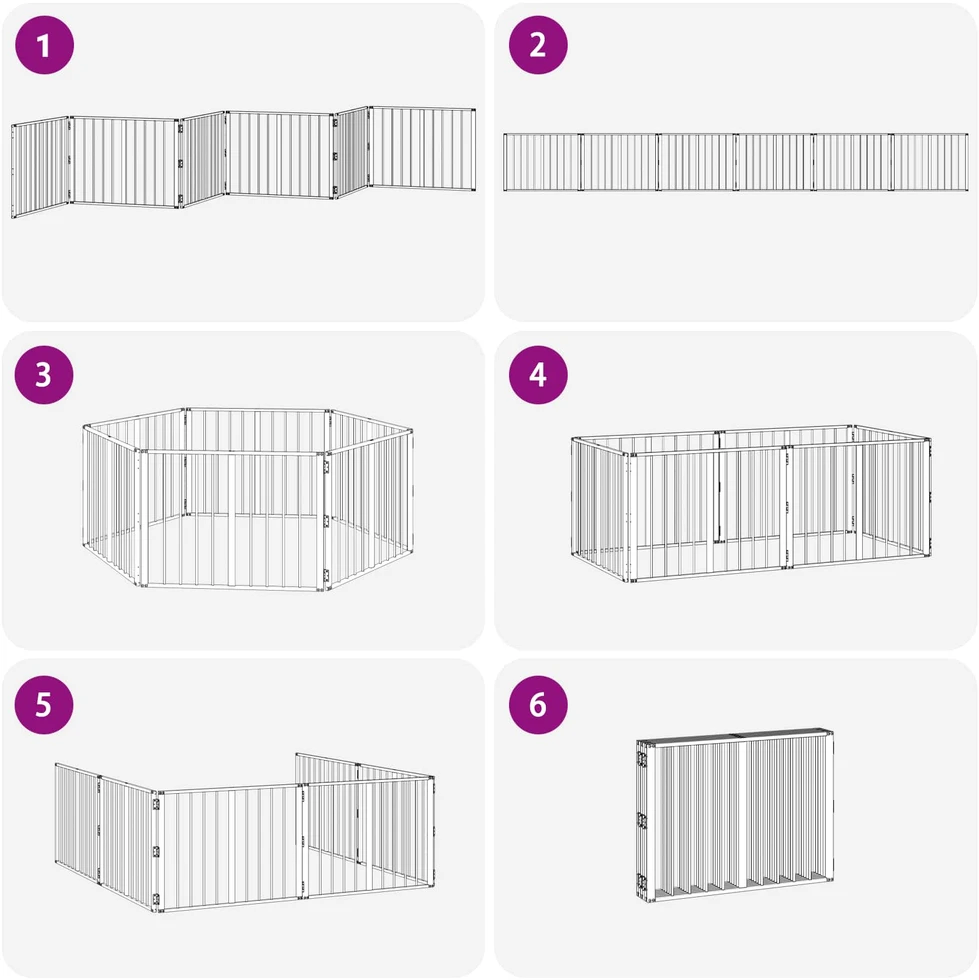 1

2

3

4

5

6