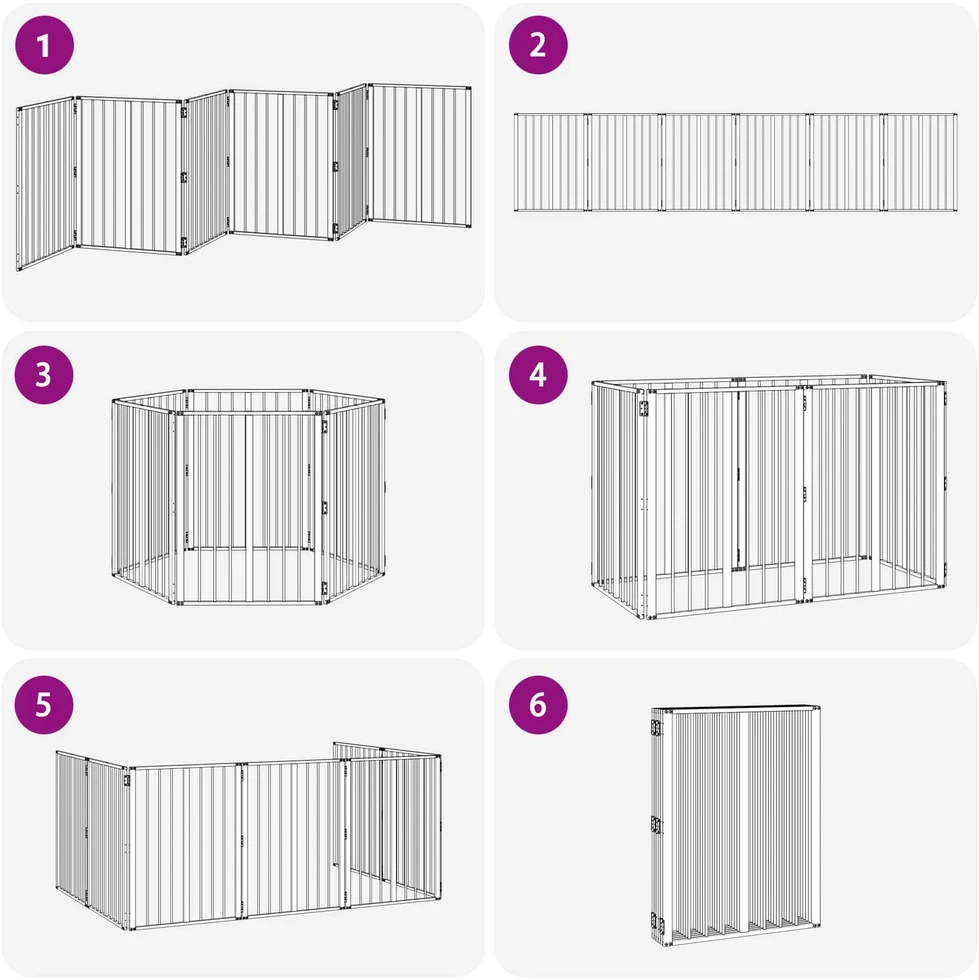 1

2

3

4

5

6