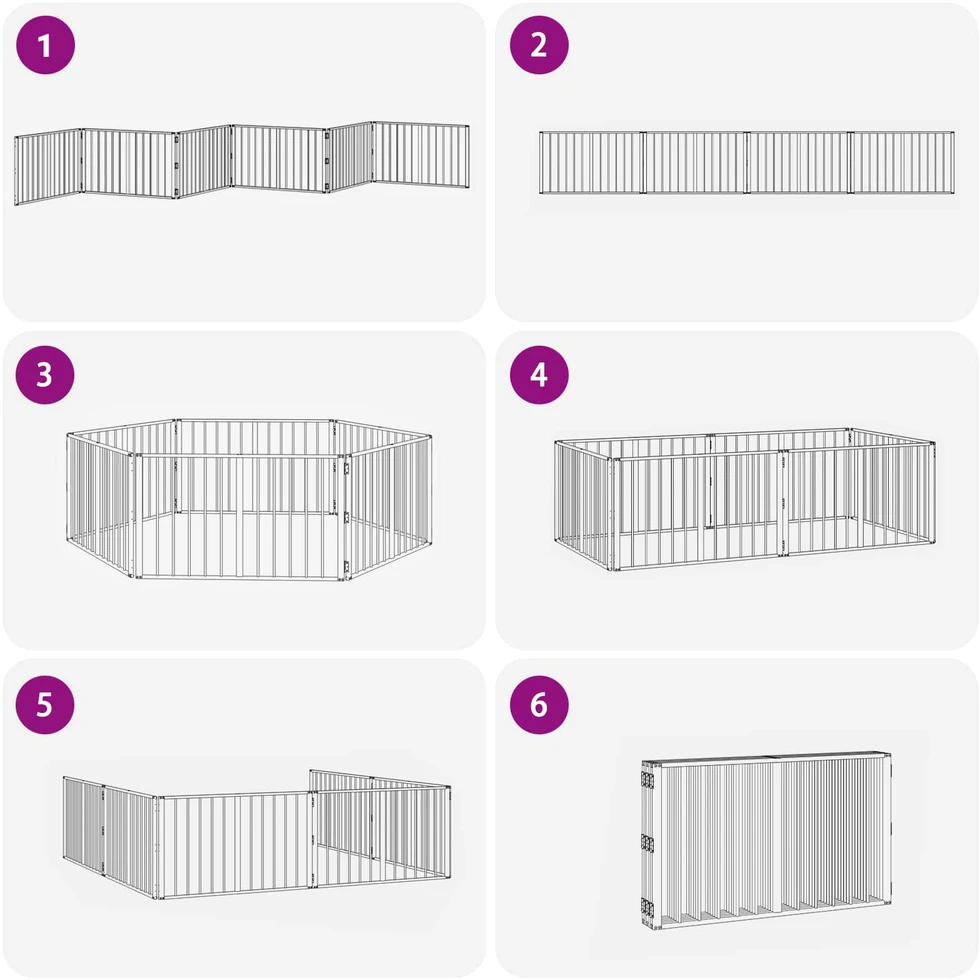 1

2

3

4

5

6