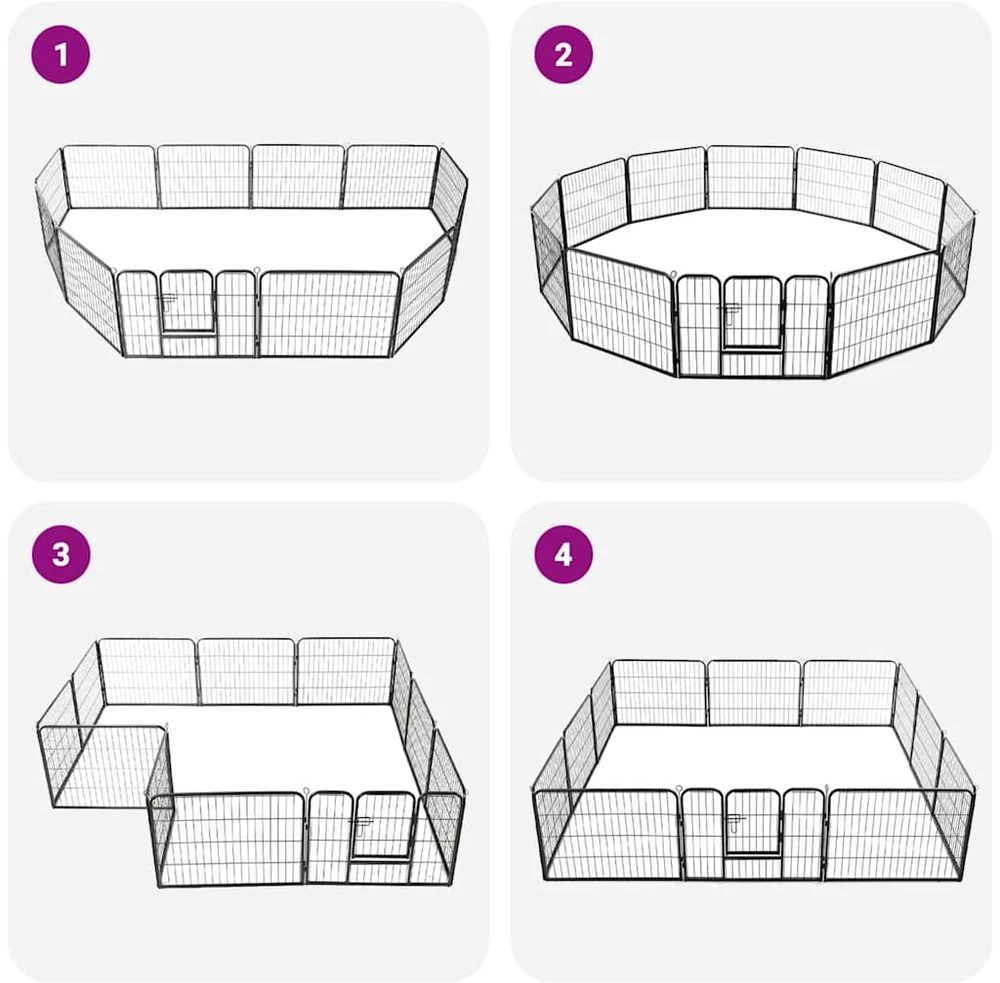 1

2

3

4