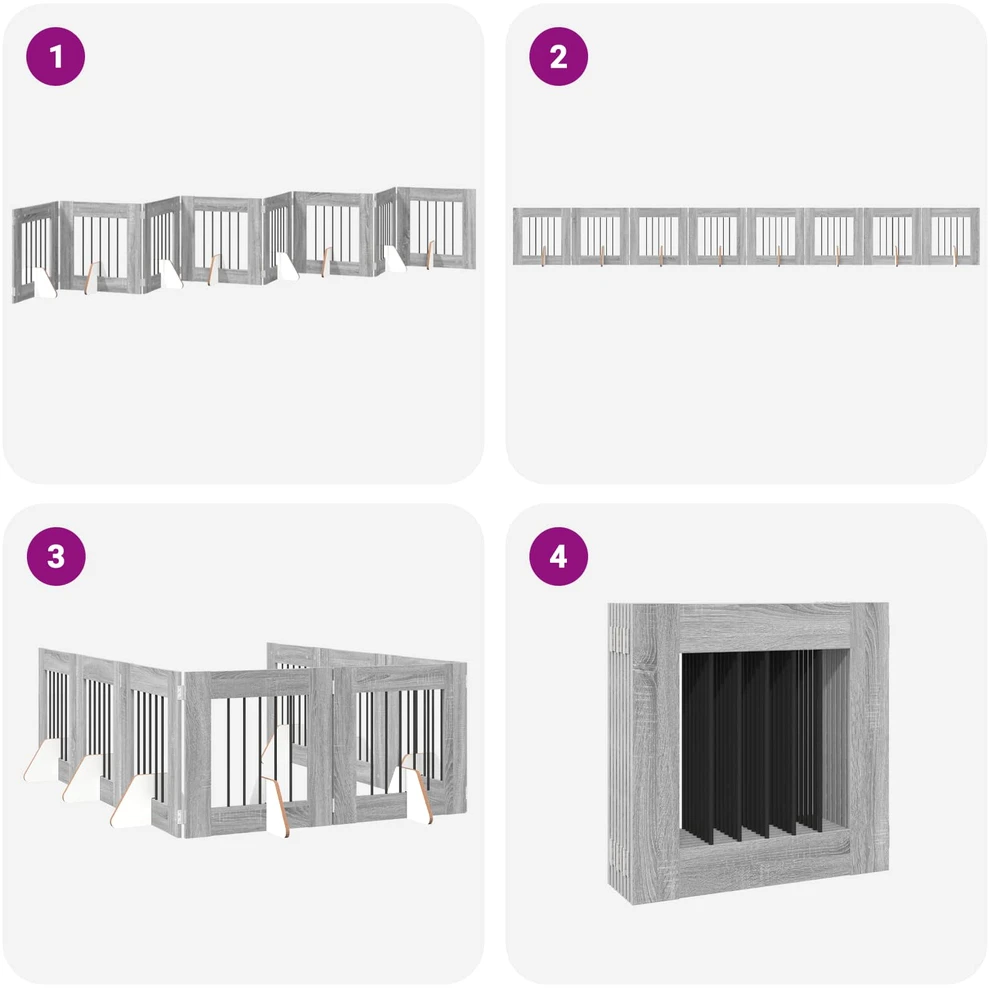 1

2

3

4