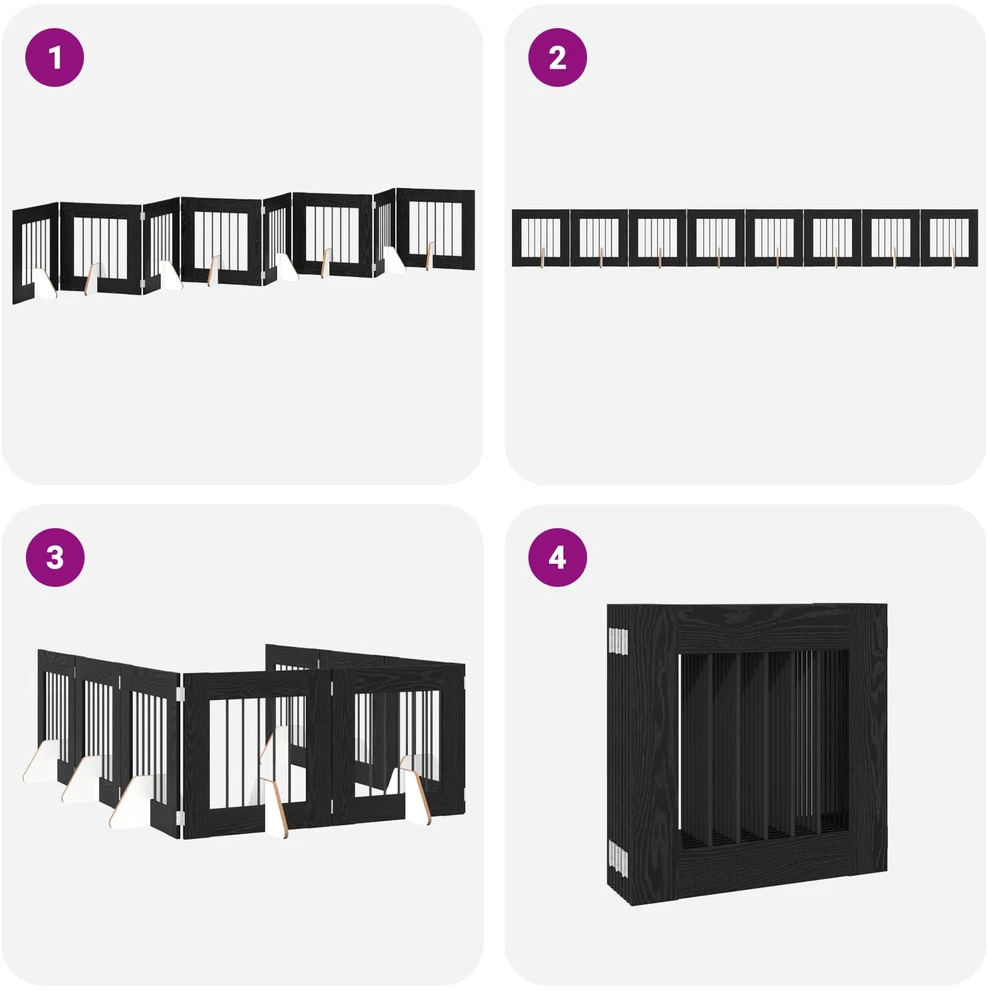 1

2

3

4