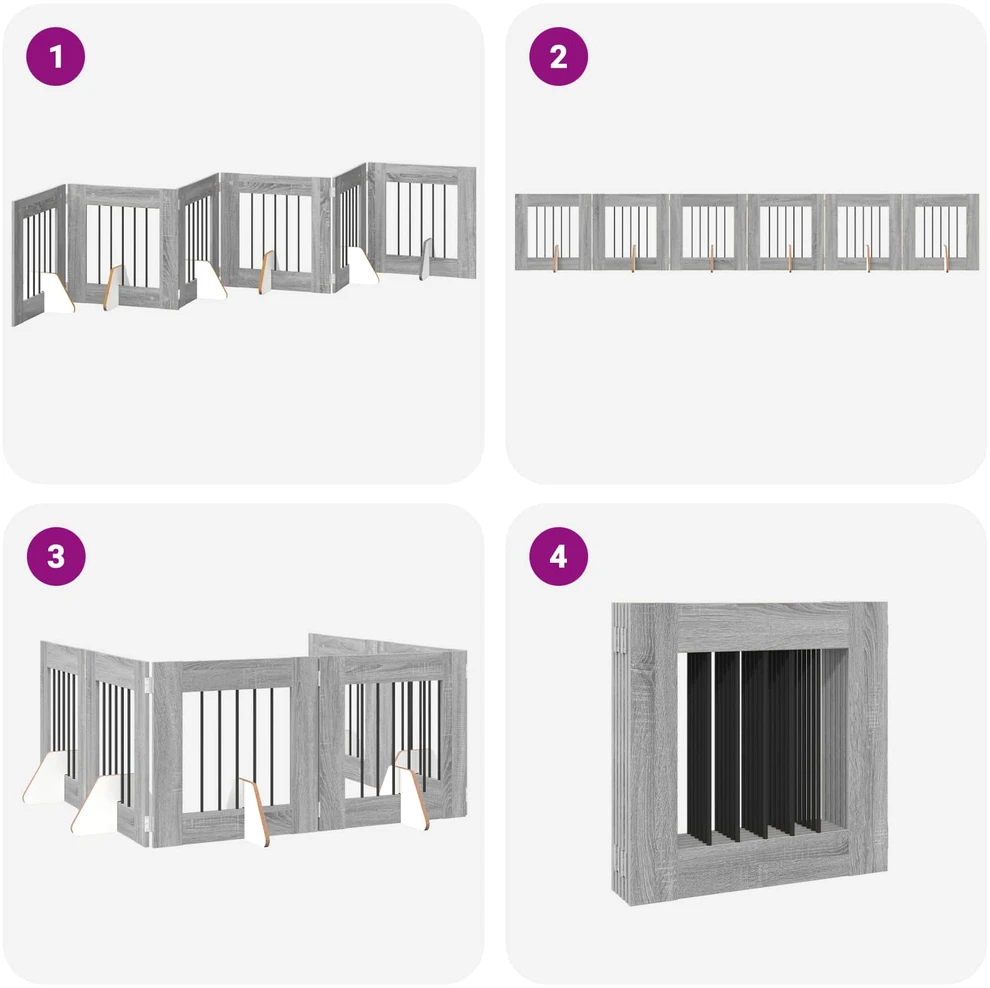 1

2

3

4