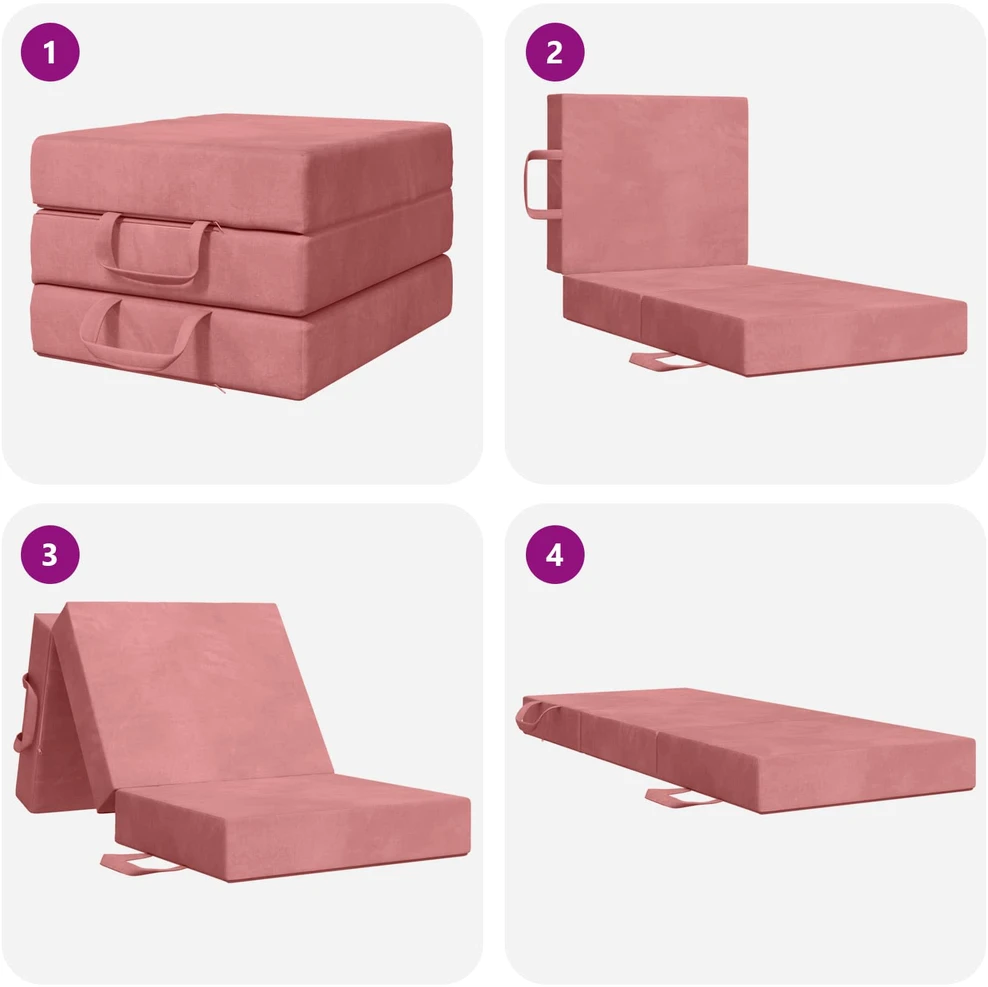 1

2

3

4