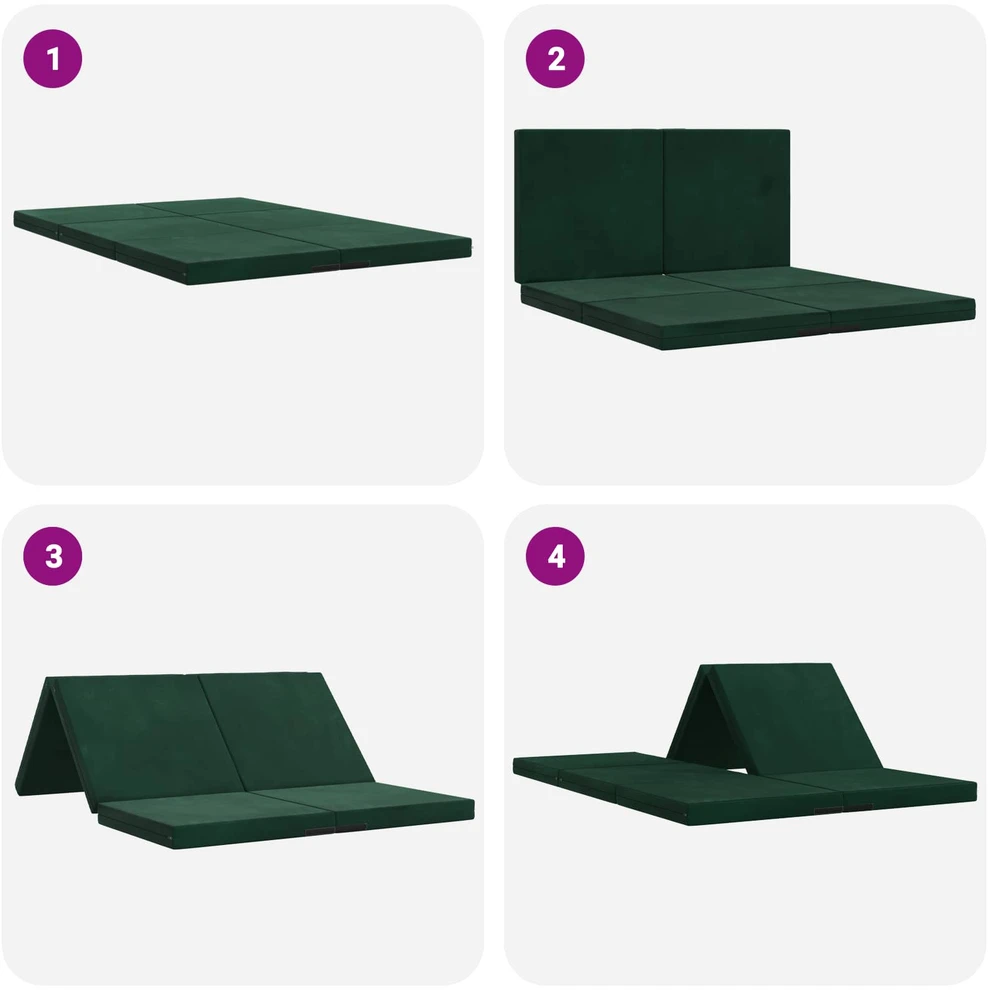 1

2

3

4