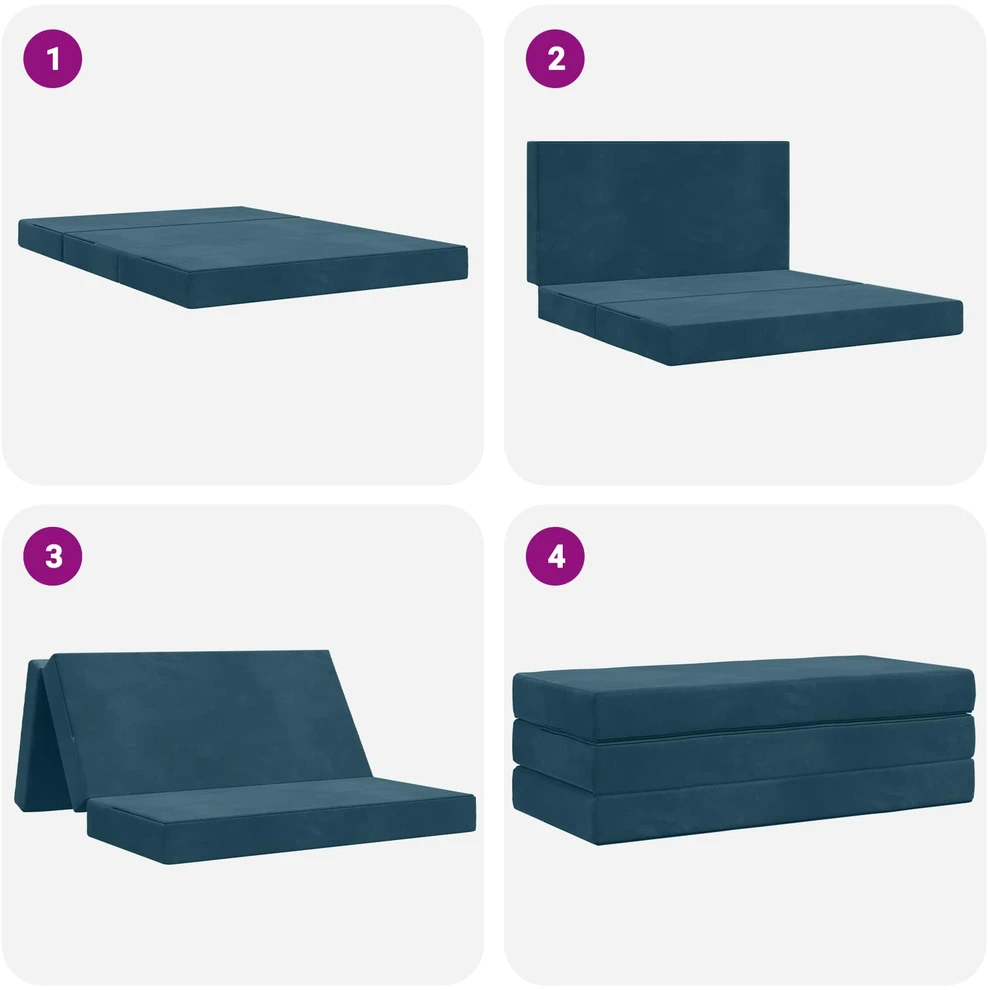 1

2

3

4