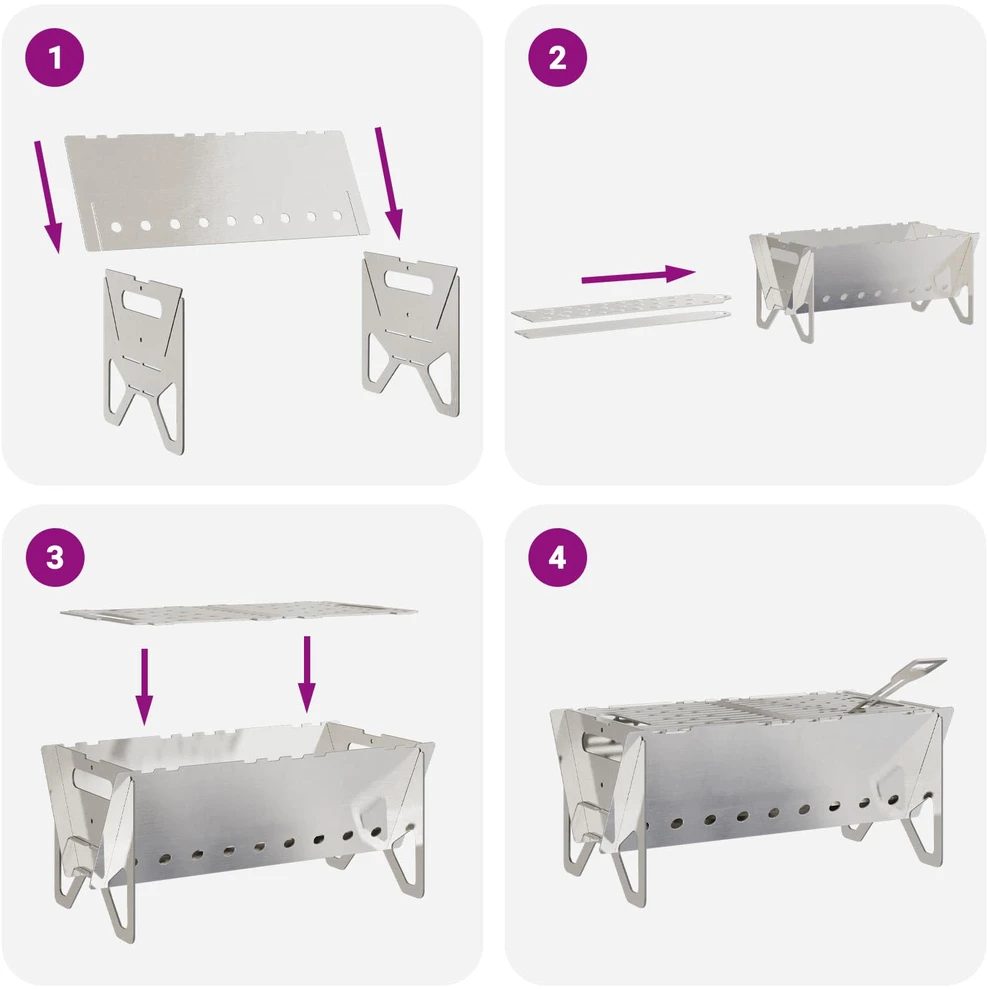 1

2

3

4