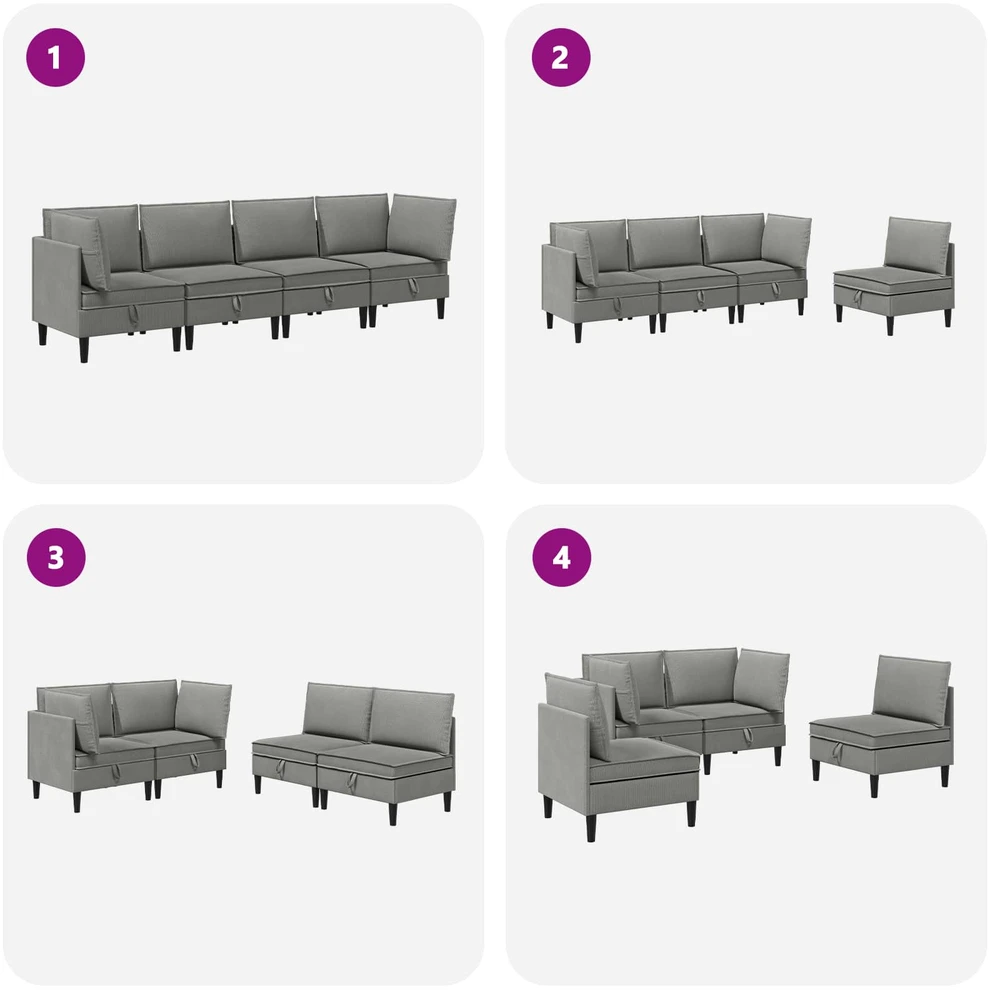 1

2

3

4